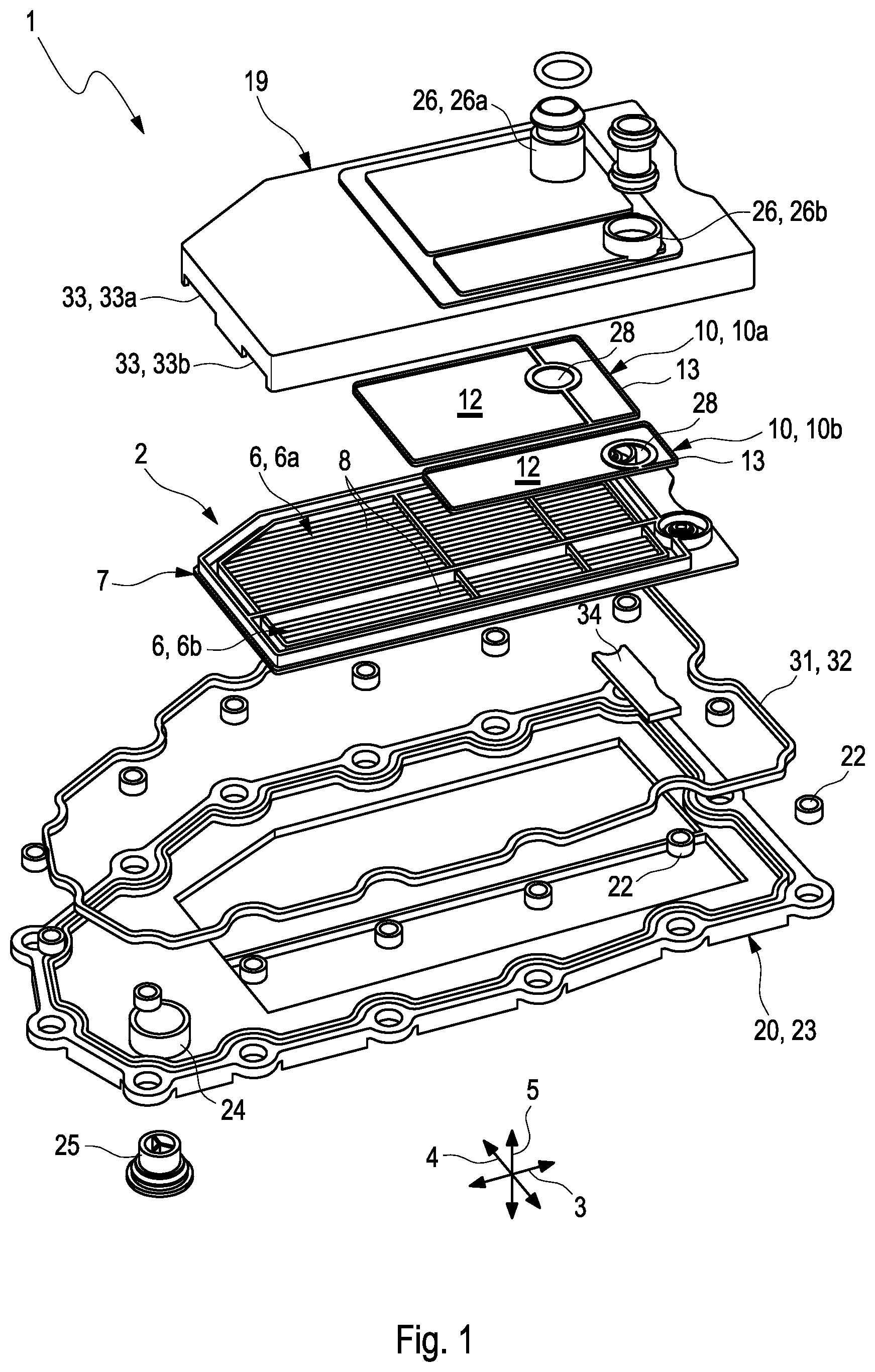 1

19

26, 26a

26, 26b

33, 33a

33, 33b

28

10, 10a

13

12

28

10, 10b

13

12

2

6, 6a

8

7

6, 6b

34

31, 32

22

22

20, 23

24

25

5

4

3

Fig. 1