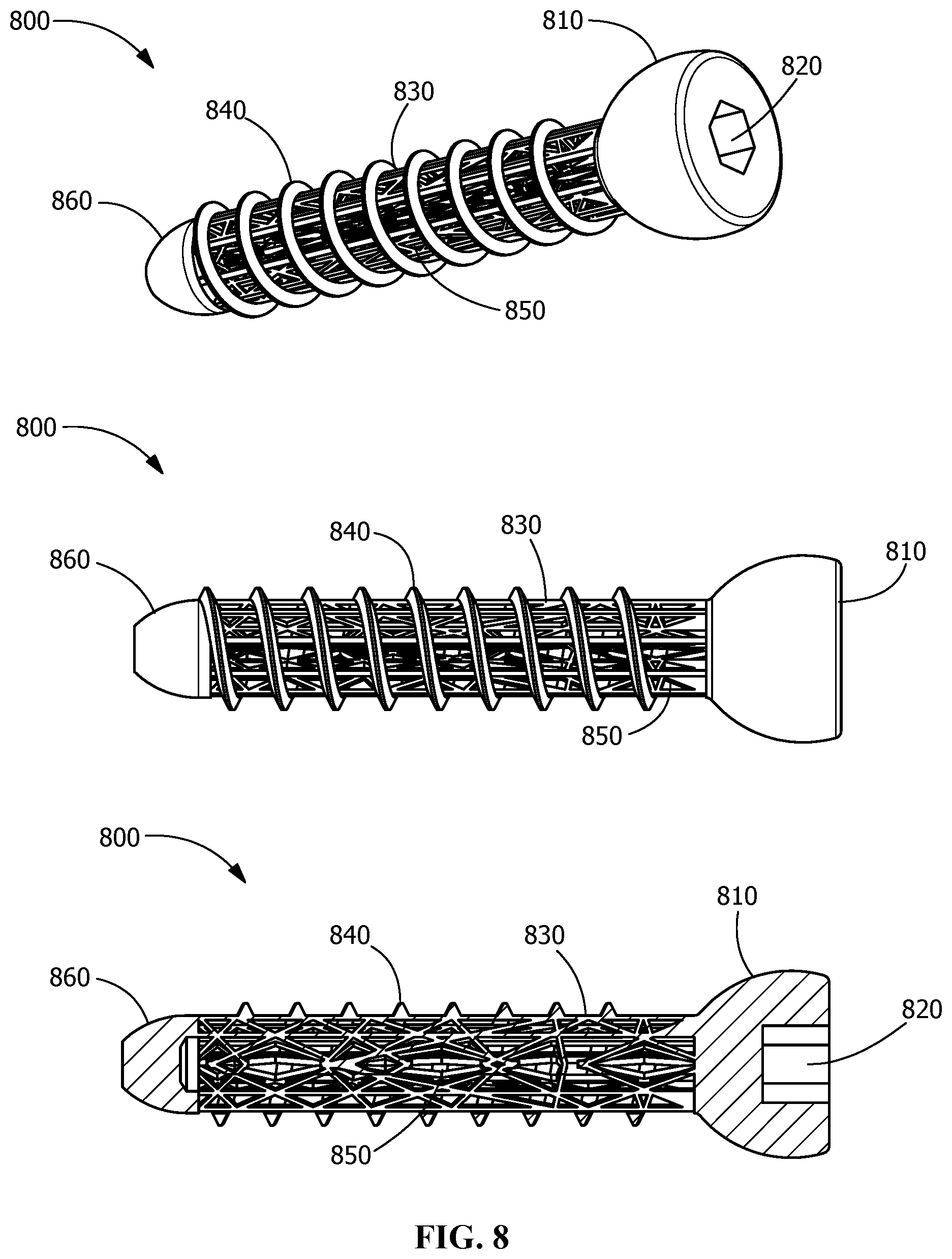 800

810

820

830

840

860

850

800

840

830

860

810

850

800

810

840

830

860

820

850

FIG. 8