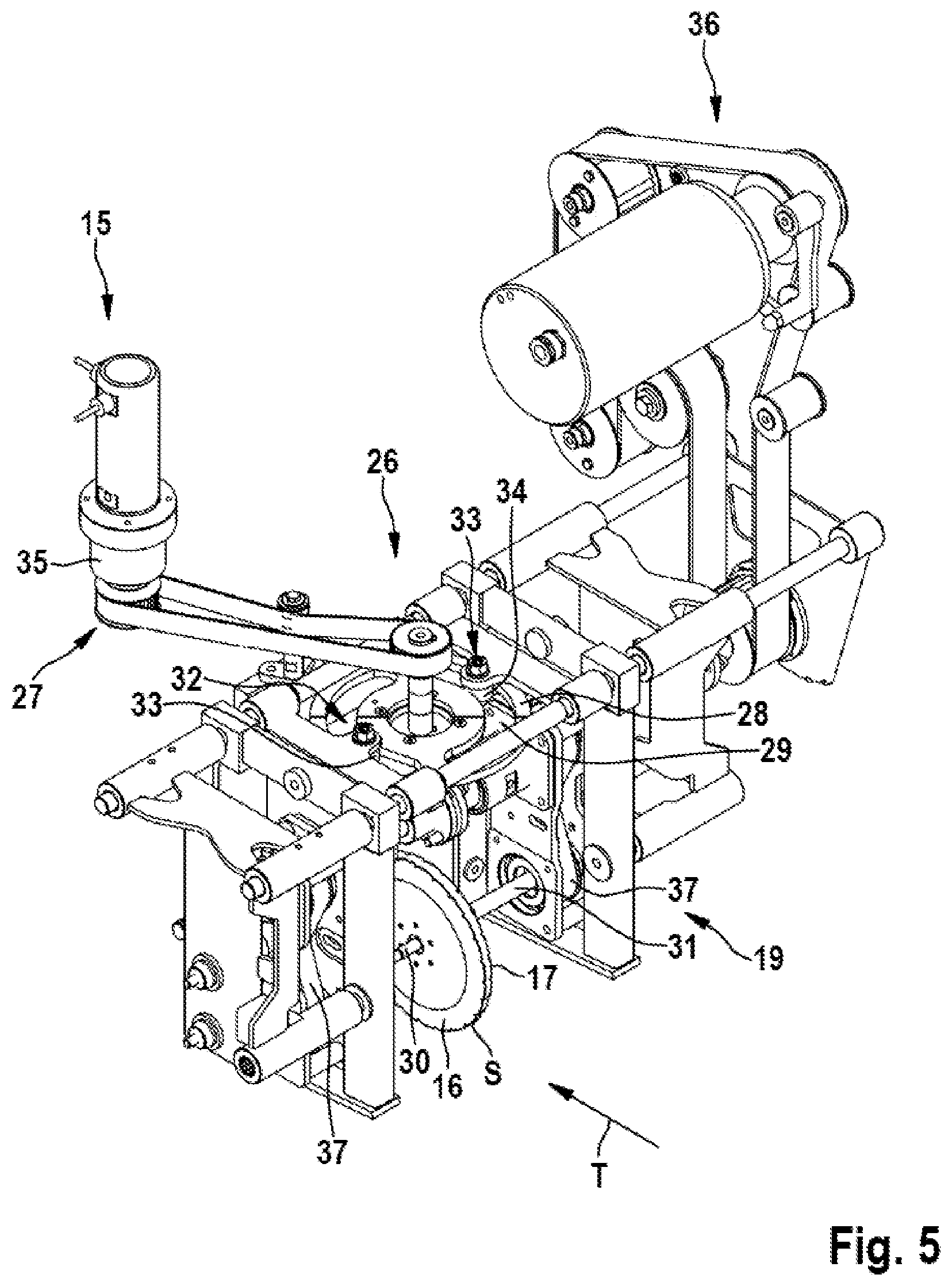 36

15

26

34

33

35

27

32

33

28

29

37

31

19

17

30

16

S

37

T

Fig. 5