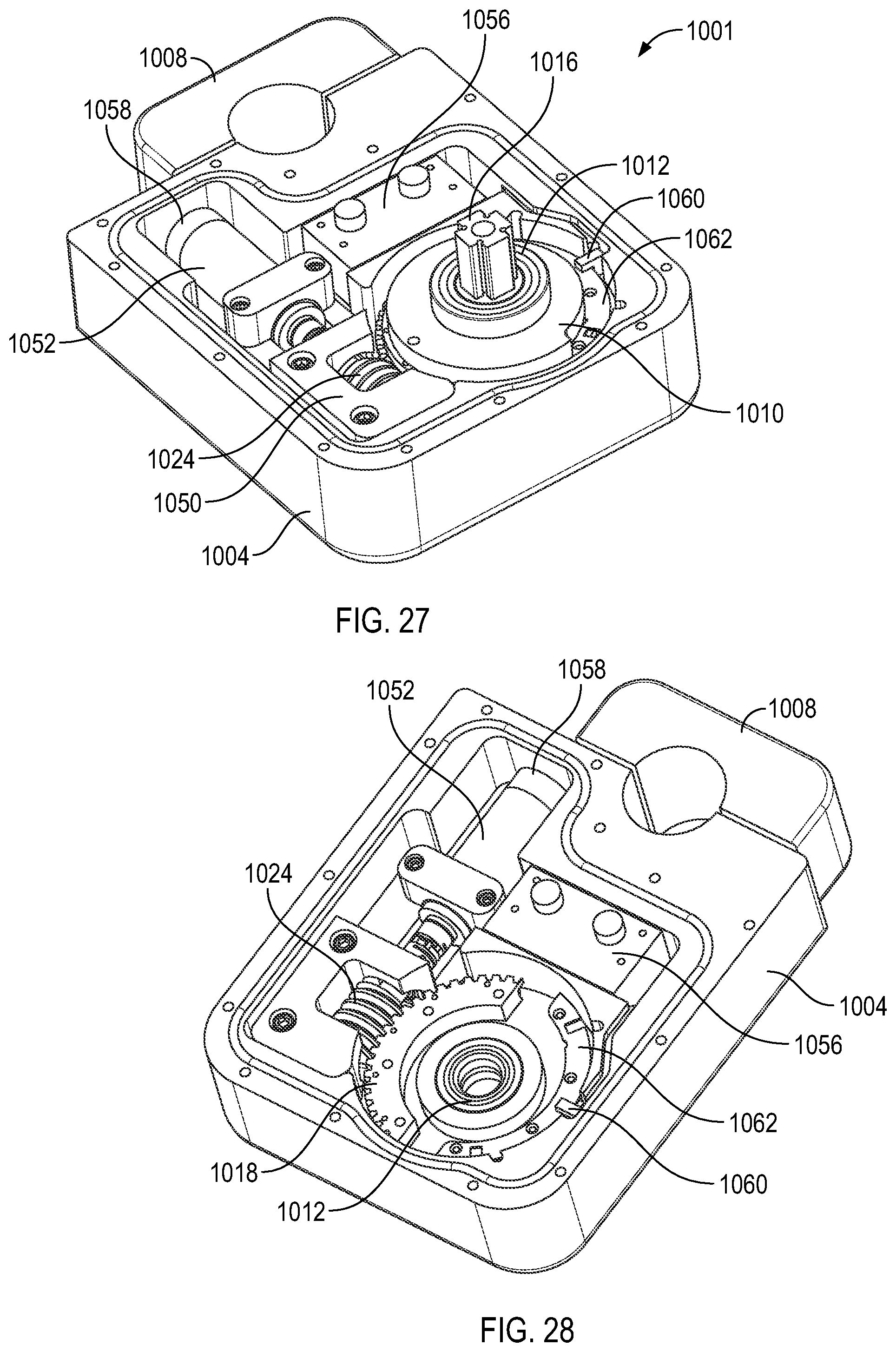 1056
1001
1008
1016
1058
1012
1060
1062
1052
1010
1024
1050
1004

FIG. 27

1058
1052
1008
1024
1004
1056
1062
1018
1060
1012

FIG. 28