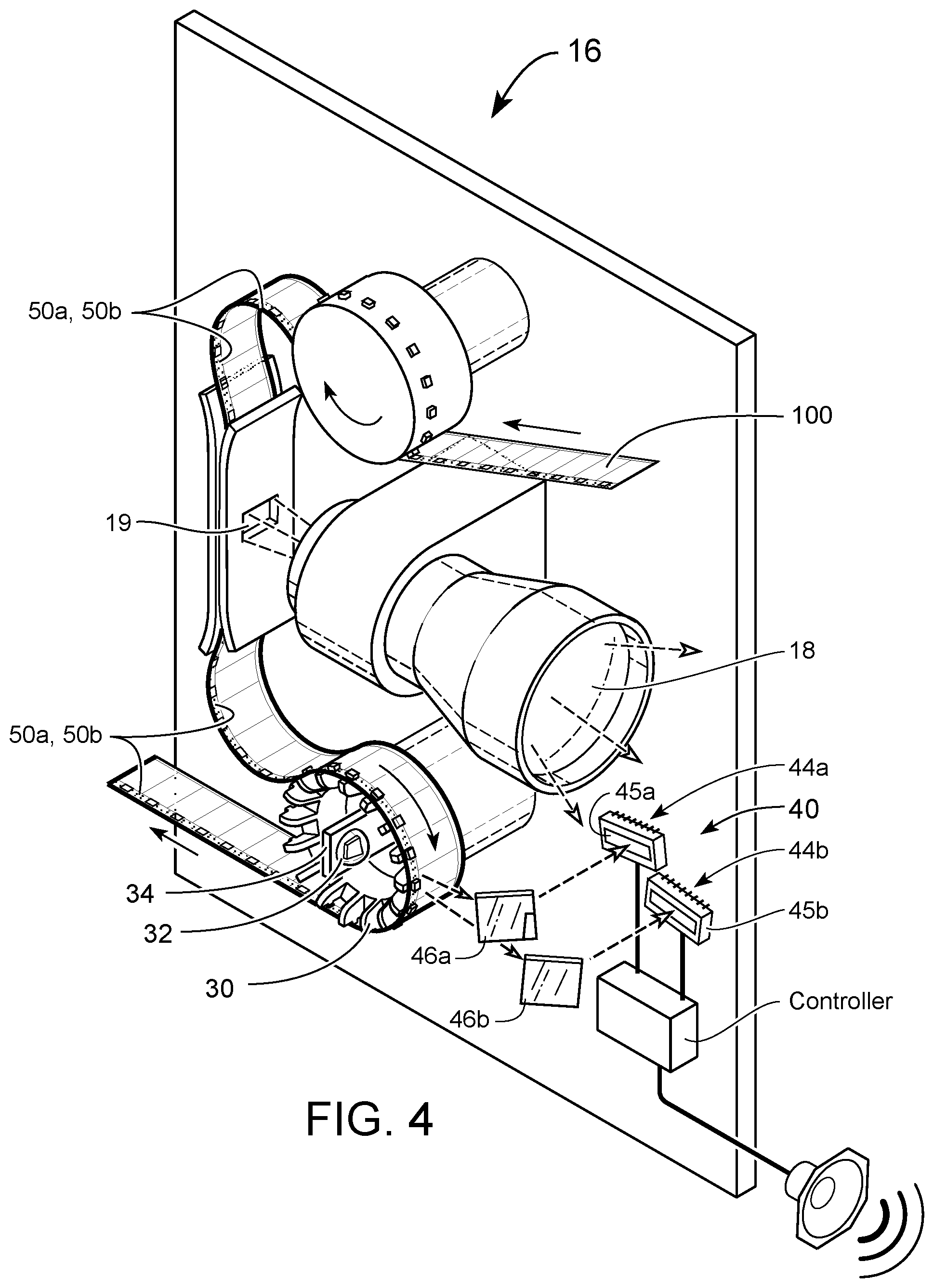 16

50a, 50b

100

19

18

50a, 50b

44a

45a

40

44b

45b

34

32

46a

30

46b

Controller

FIG. 4