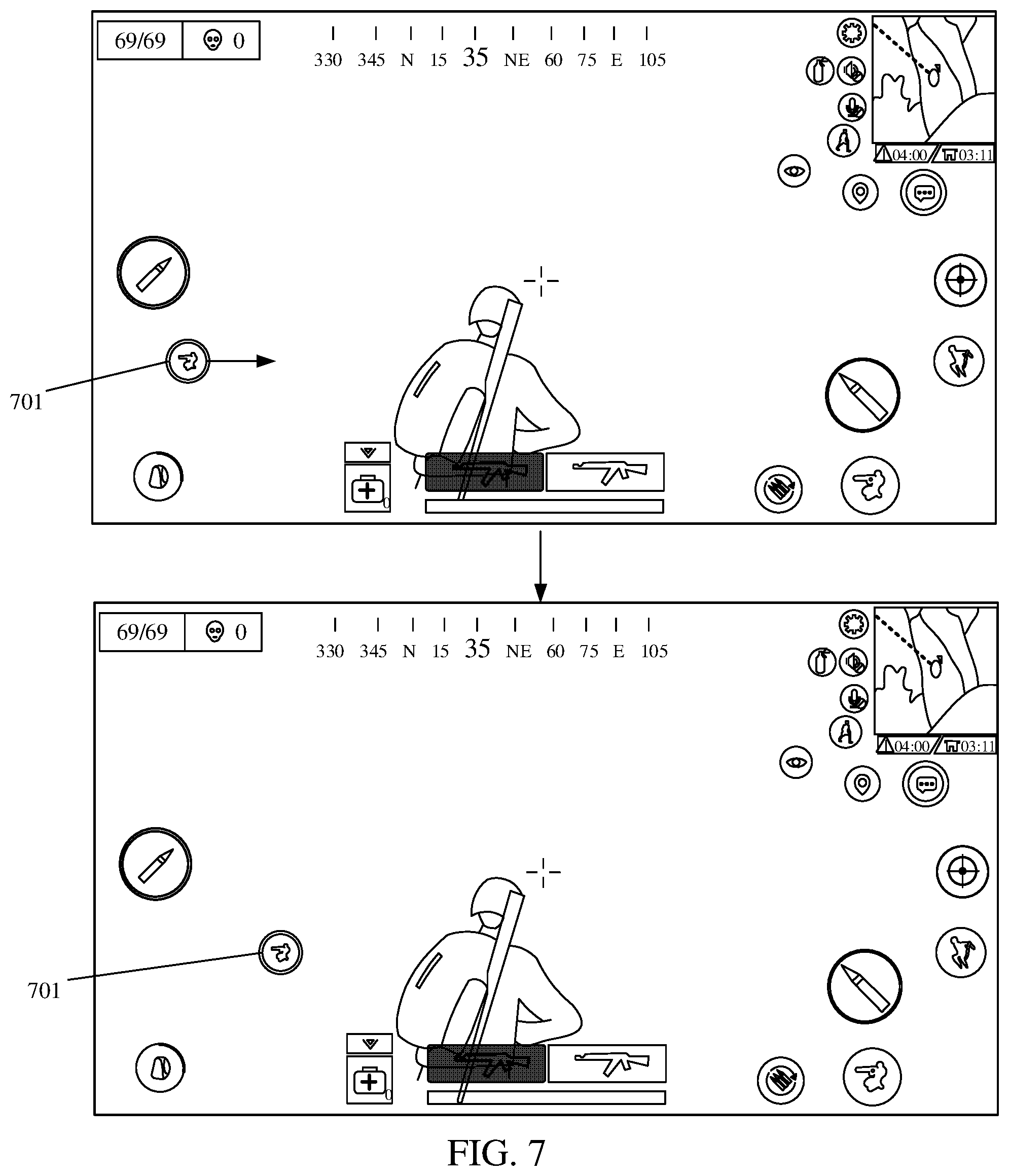 69/69 0

330 345 N 15 35 NE 60 75 E 105

04:00 03:11

701

0

69/69 0

330 345 N 15 35 NE 60 75 E 105

04:00 03:11

701

0

FIG. 7