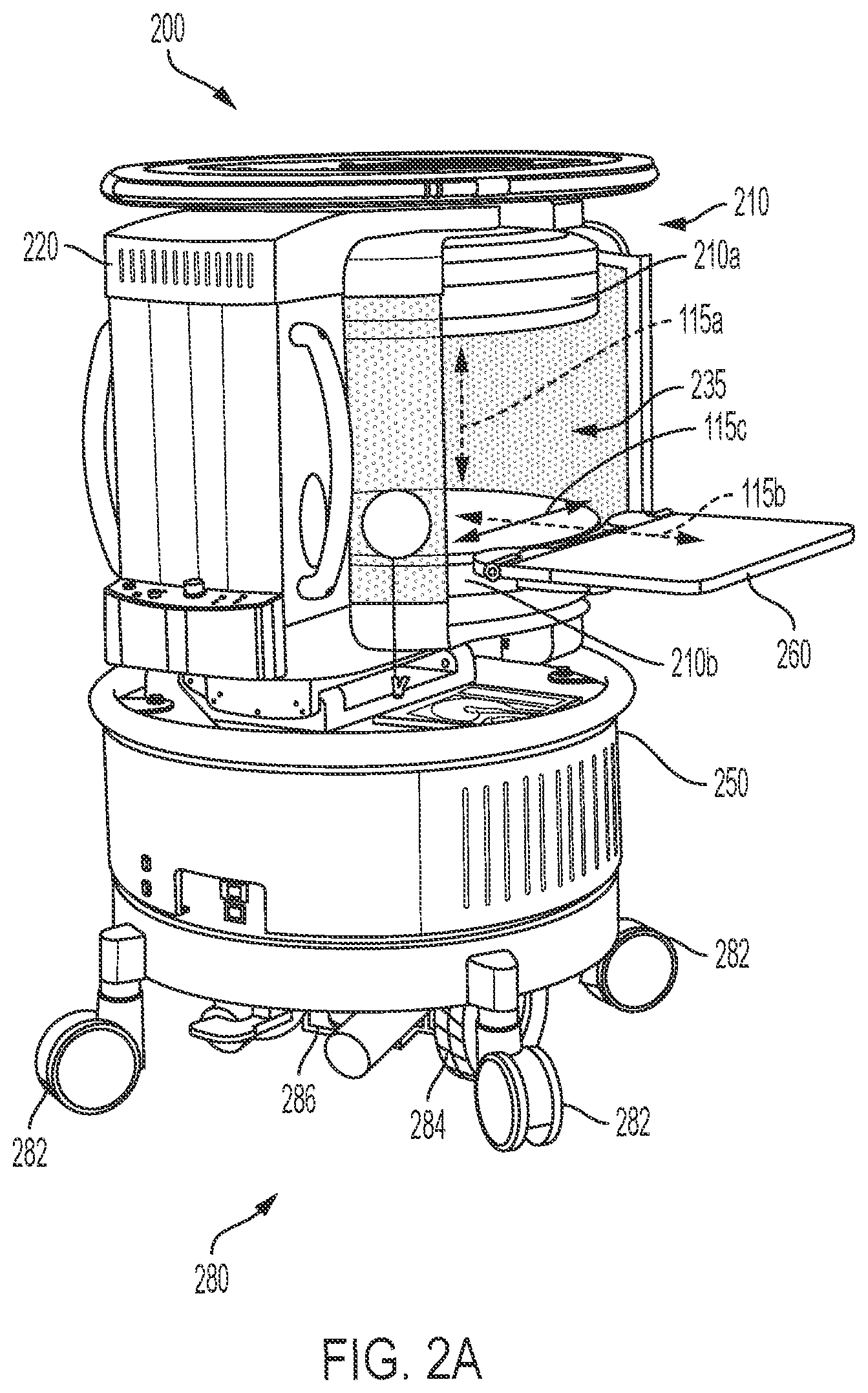 200

210

220

210a

115a

235

115c

115b

260

210b

250

282

286

284

282

282

280

FIG. 2A