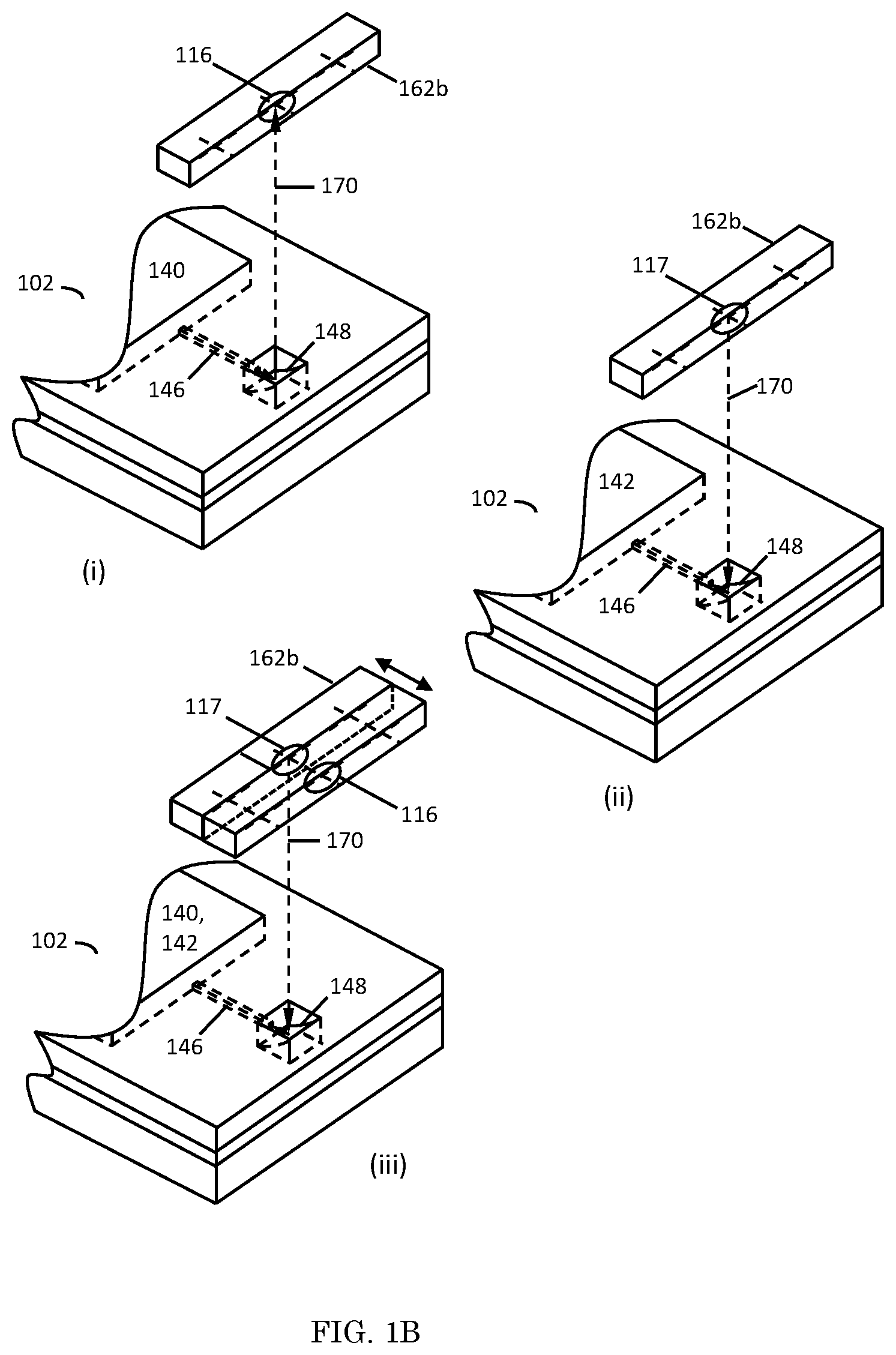 116
162b
170
140
102
148
146
(i)
162b
117
170
142
102
148
146
(ii)
162b
117
116
170
140,
142
102
148
146
(iii)
FIG. 1B