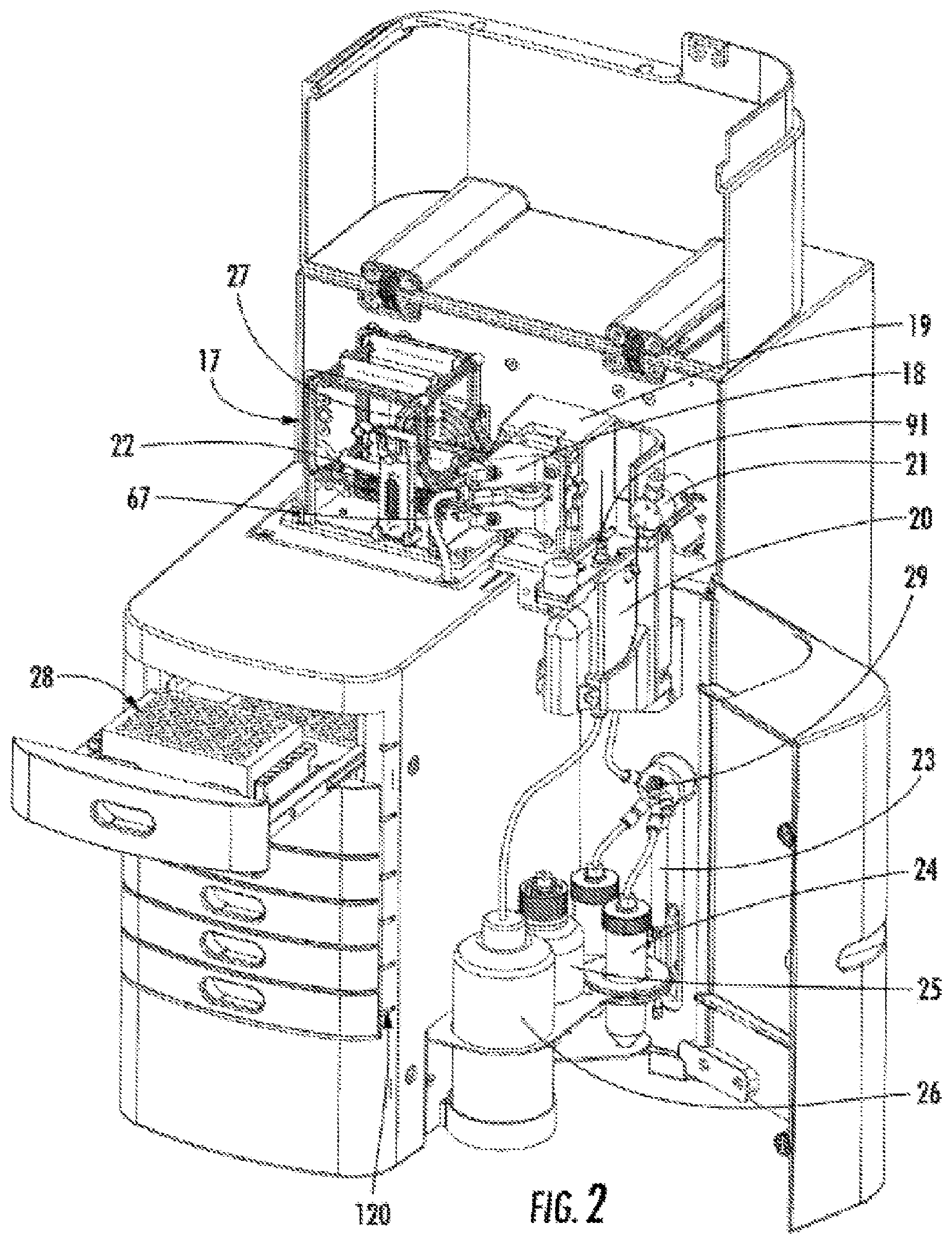 27
17
22
67
19
18
91
21
20
29
28
23
24
25
26
120
FIG. 2