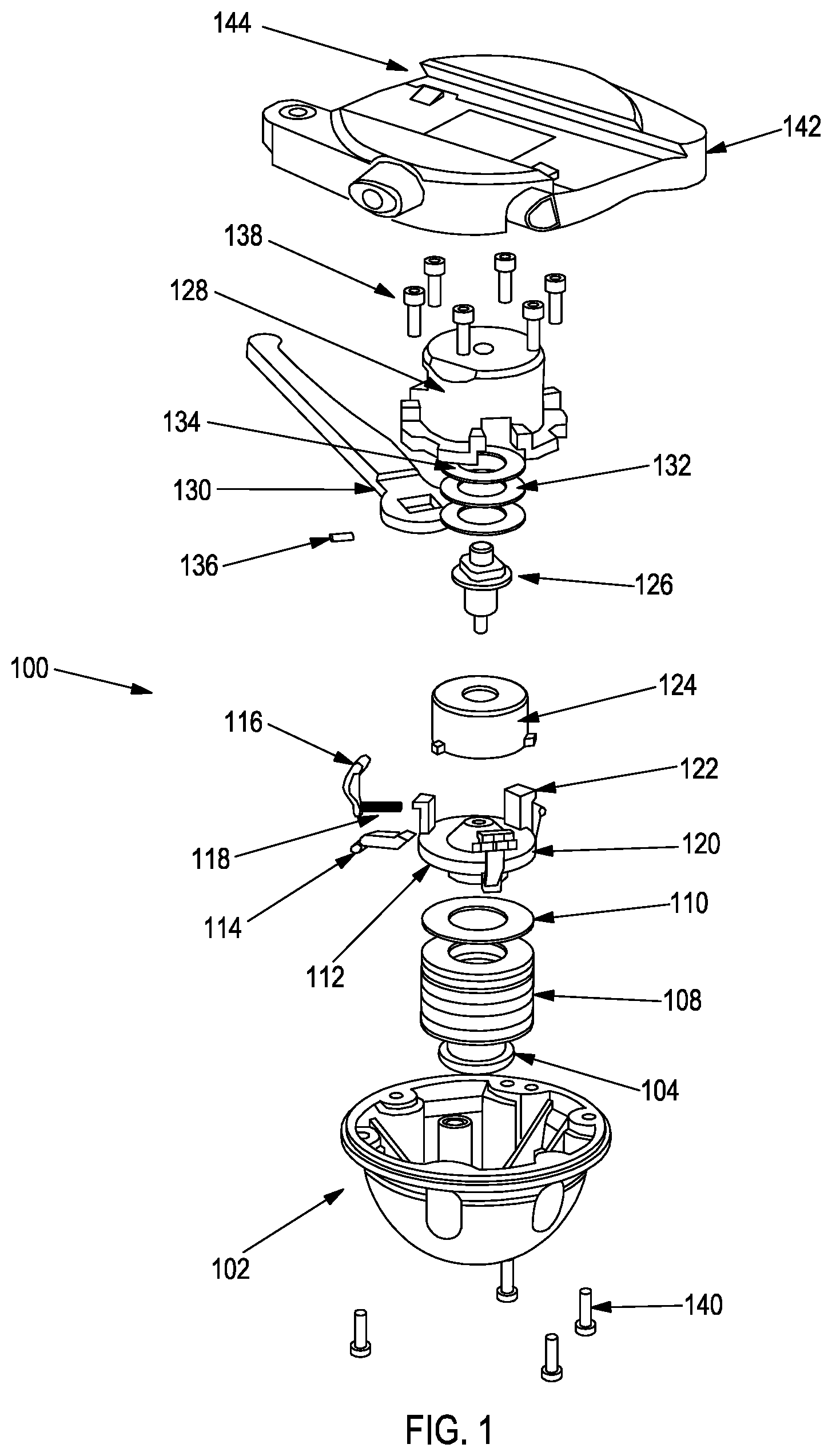 144
142
138
128
134
132
130
136
126
100
124
116
122
118
120
114
110
112
108
104
102
140
FIG. 1