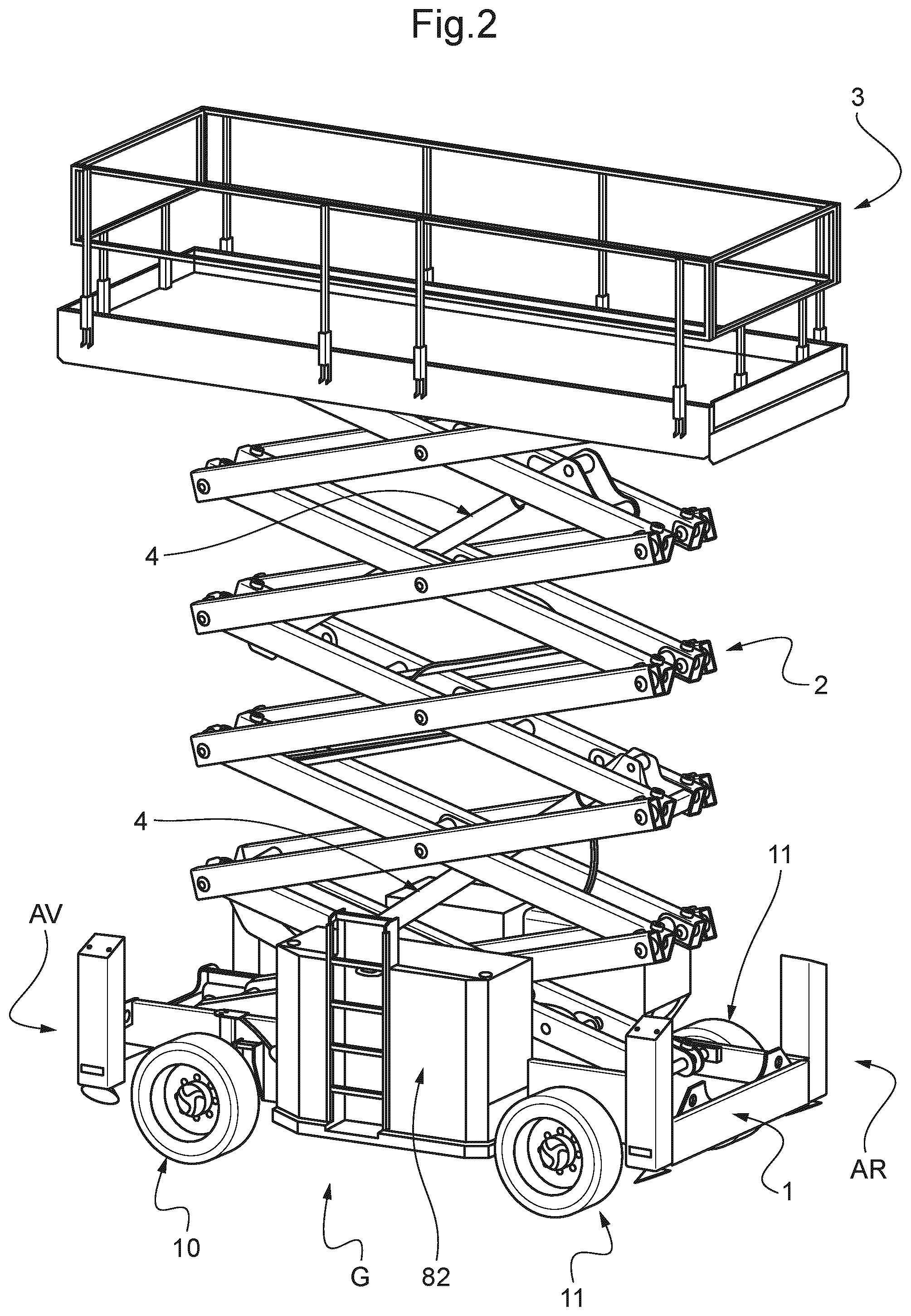 Fig.2

3

4

2

4

11

AV

AR

1

10

G

82

11