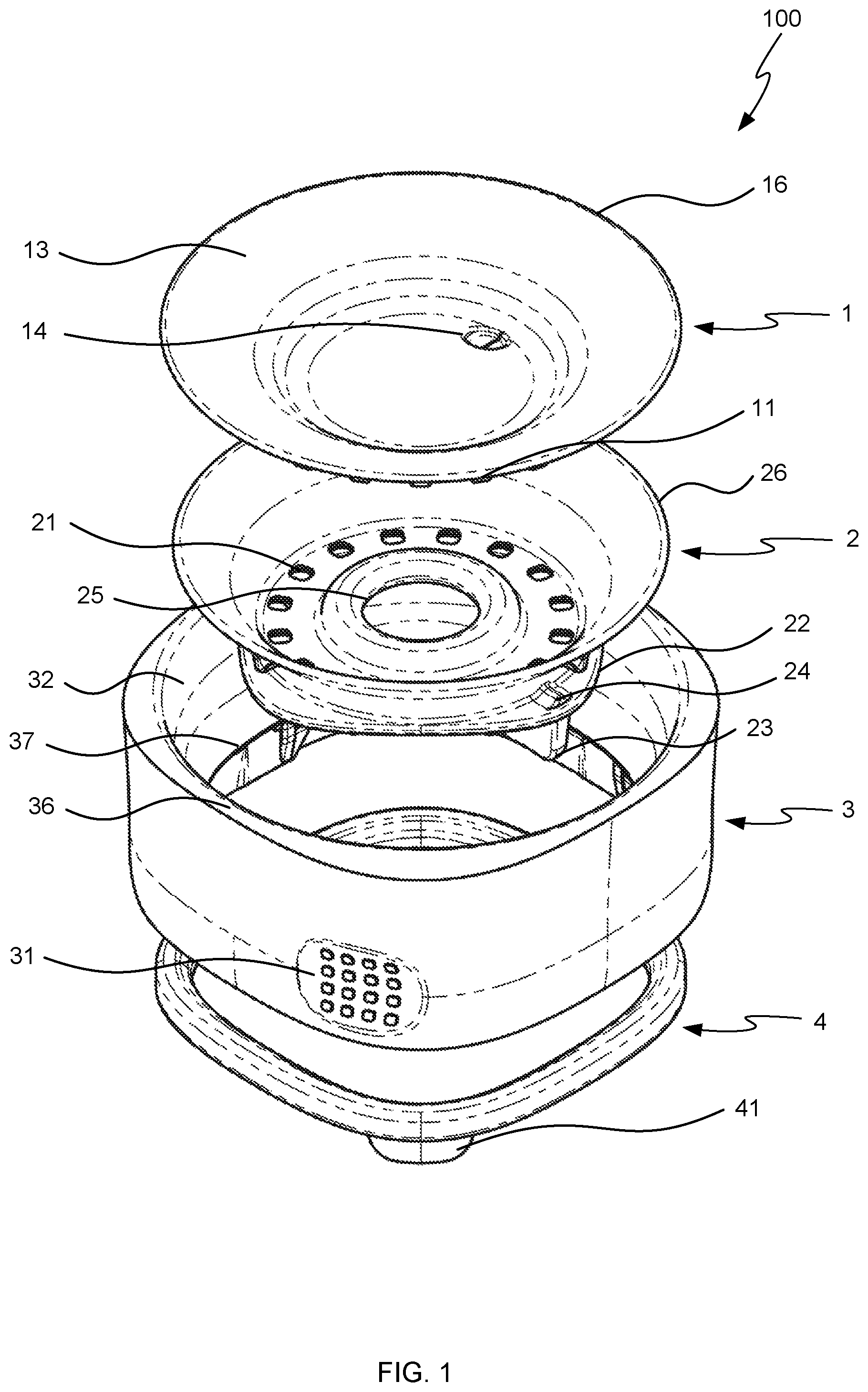 100

16

13

1

14

11

26

21

2

25

22

32

24

37

23

36

3

31

4

41

FIG. 1