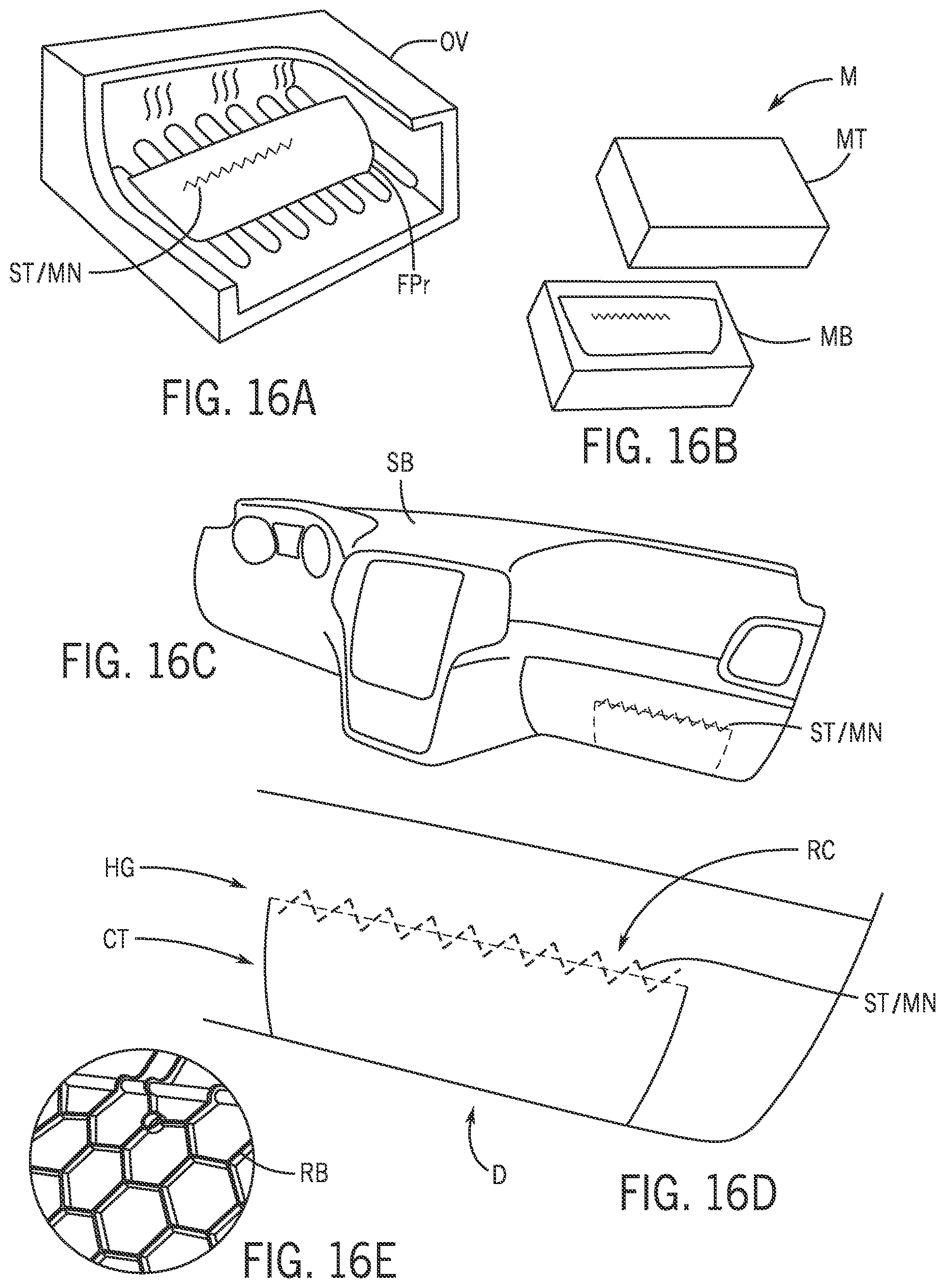 OV

ST/MN

FPr

FIG. 16A

M

MT

MB

FIG. 16B

SB

FIG. 16C

ST/MN

HG

CT

RC

ST/MN

D

FIG. 16D

RB

FIG. 16E