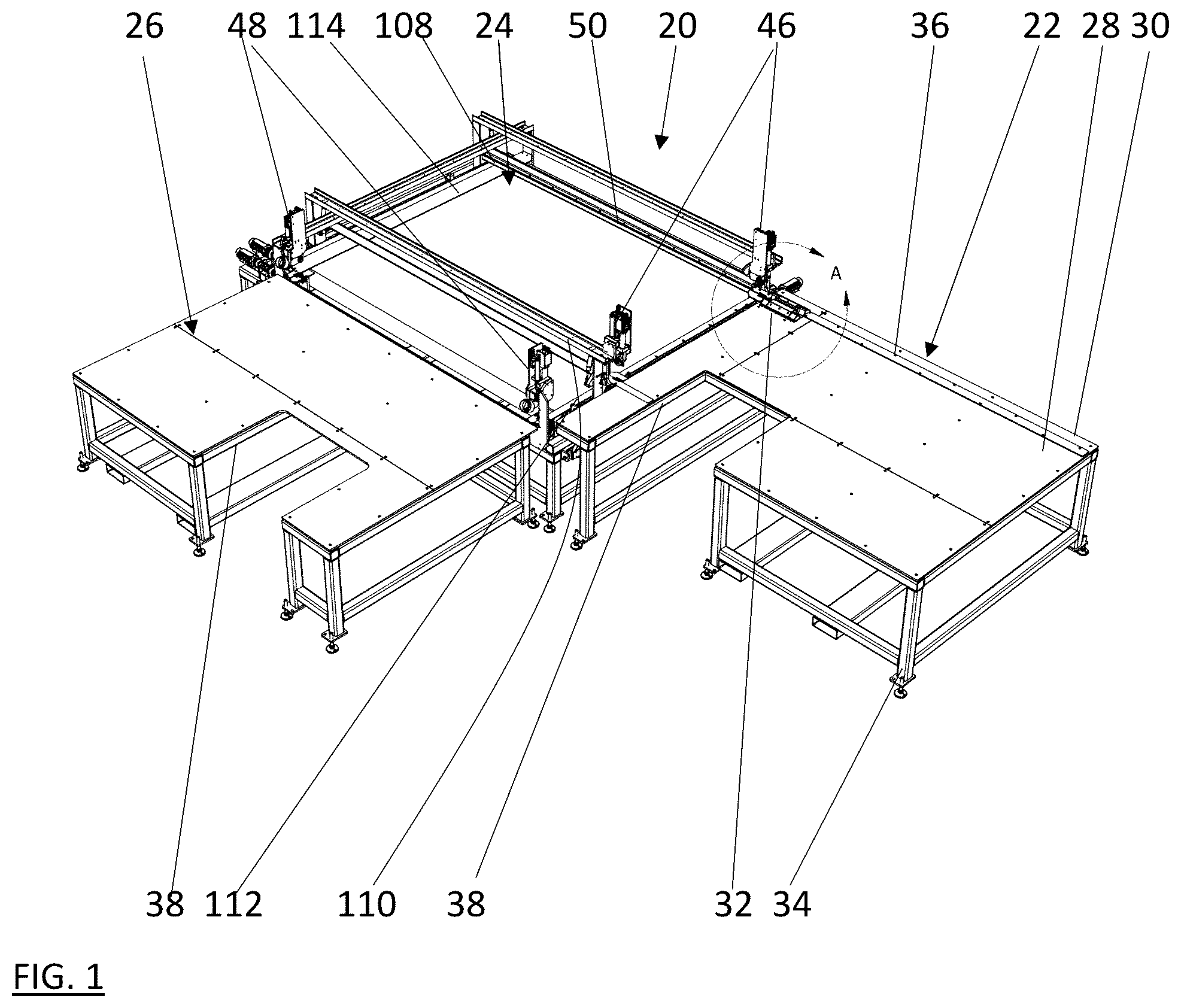 26 48 114 108 24 50 20 46 36 22 28 30

A

38 112 110 38 32 34

FIG. 1