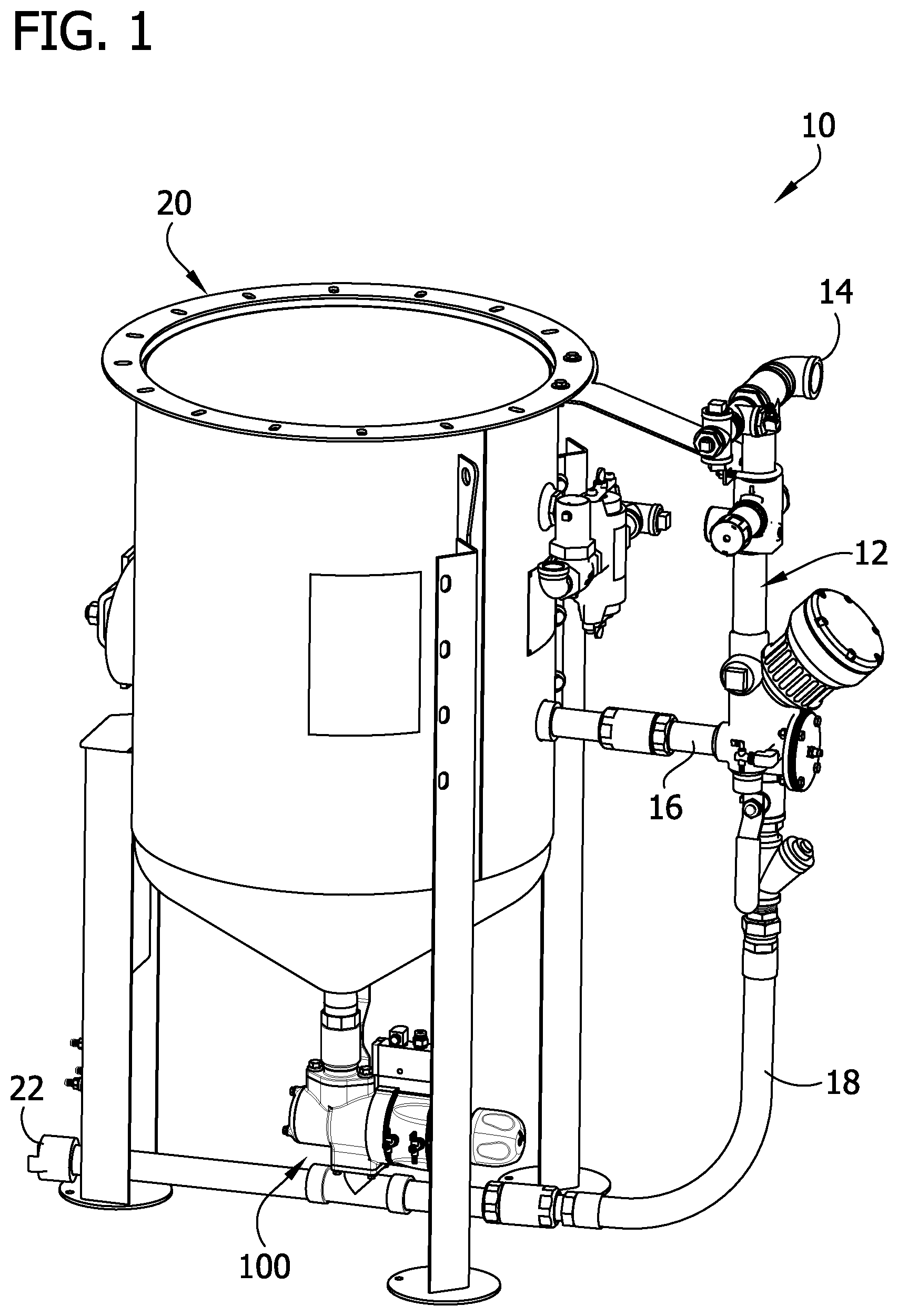 FIG. 1

10

20

14

12

16

18

22

100