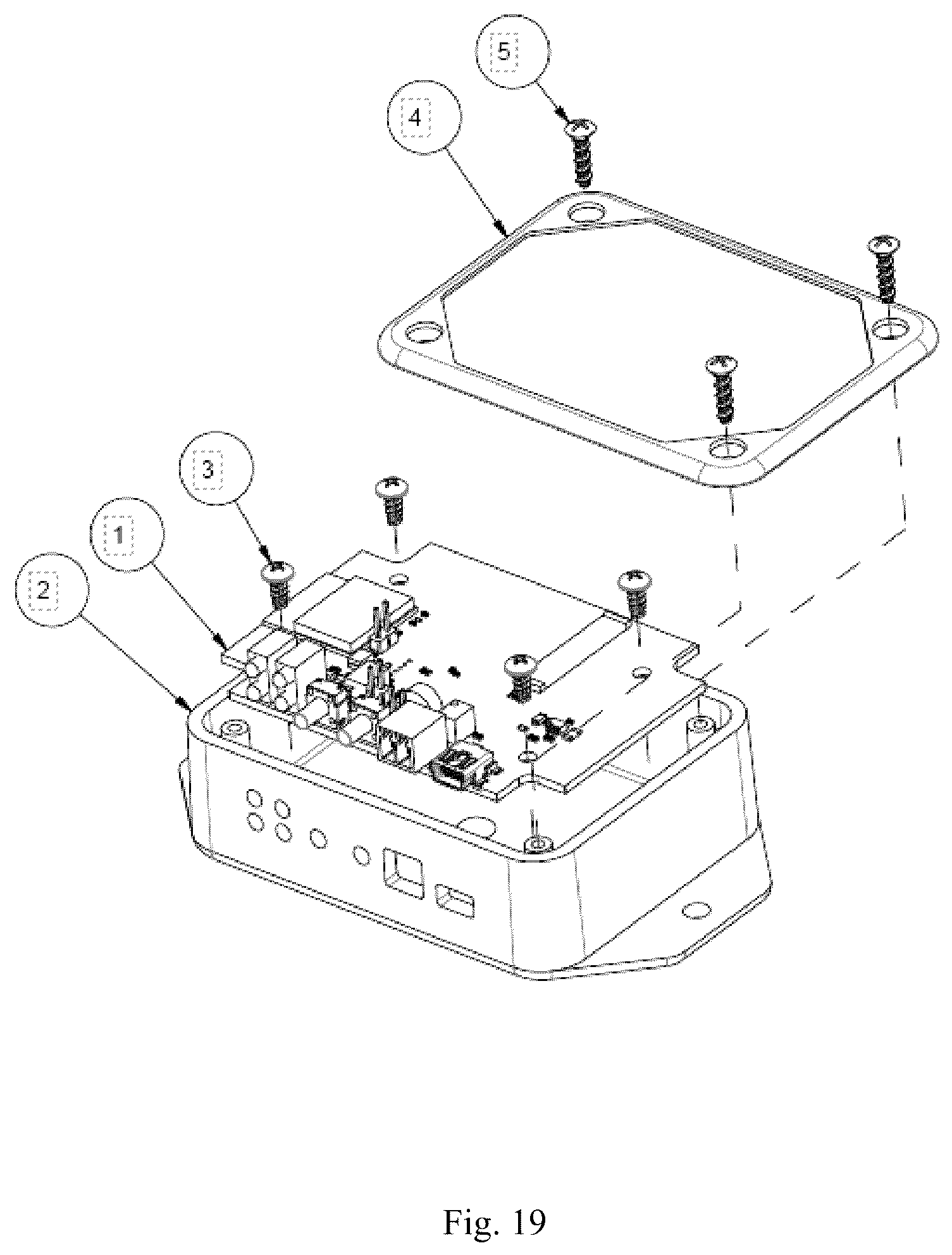 5
4
3
1
2
Fig. 19