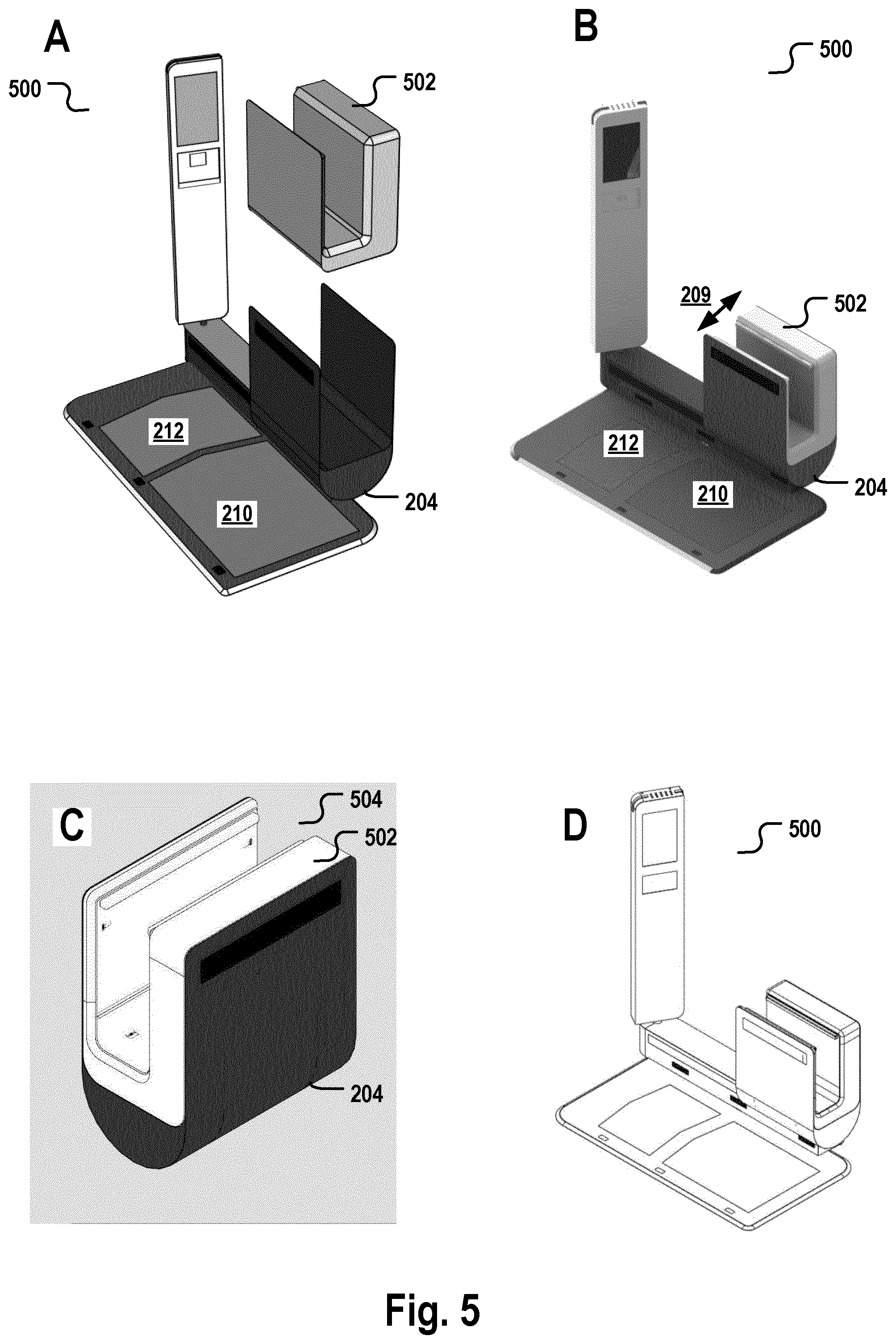 A

500

502

212

210

204

B

500

209

502

212

210

204

C

504

502

204

D

500

Fig. 5