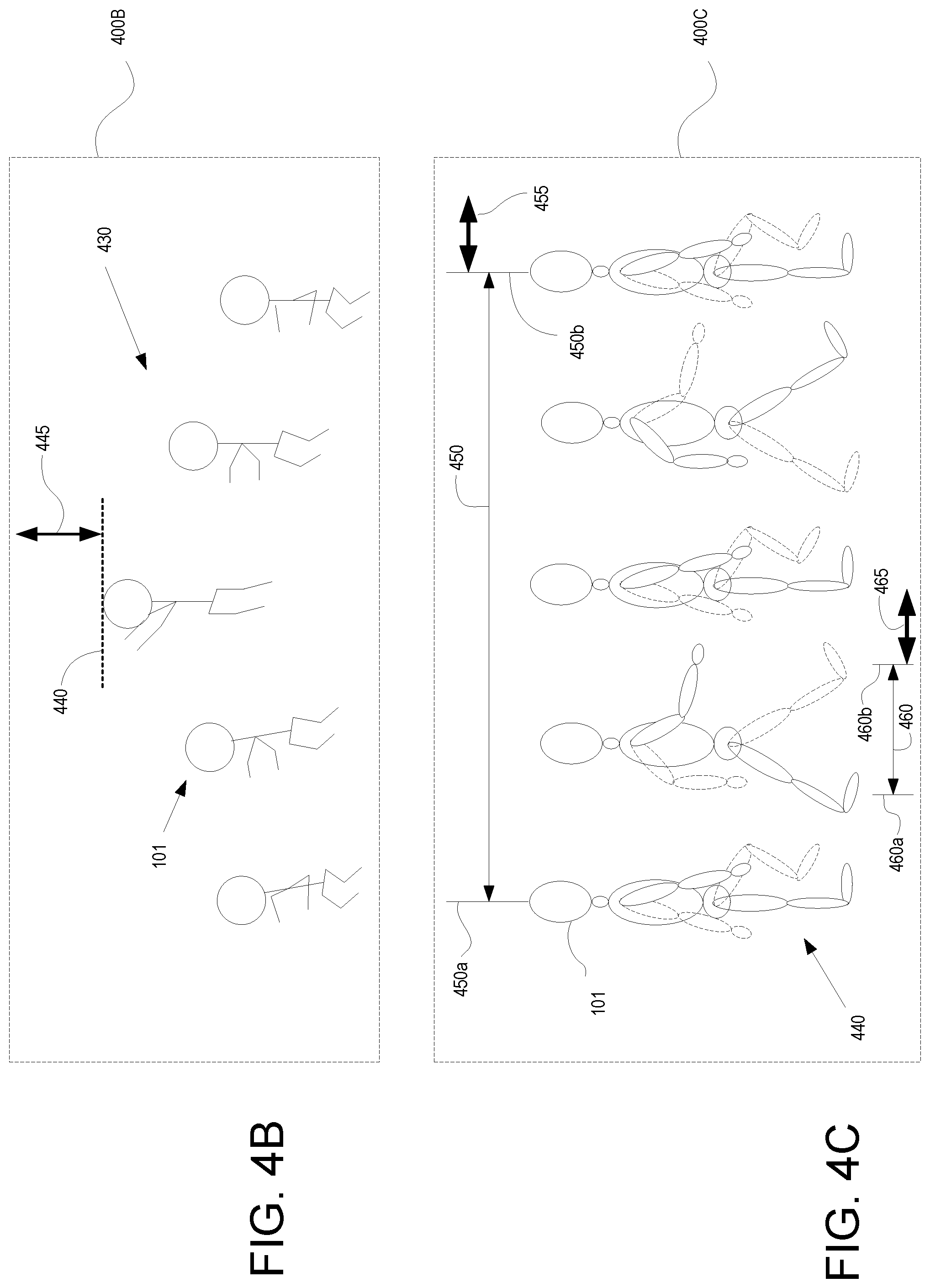 400B

430

445

440

101

FIG. 4B

400C

455

450b

450

465

460b

460

460a

450a

101

440

FIG. 4C