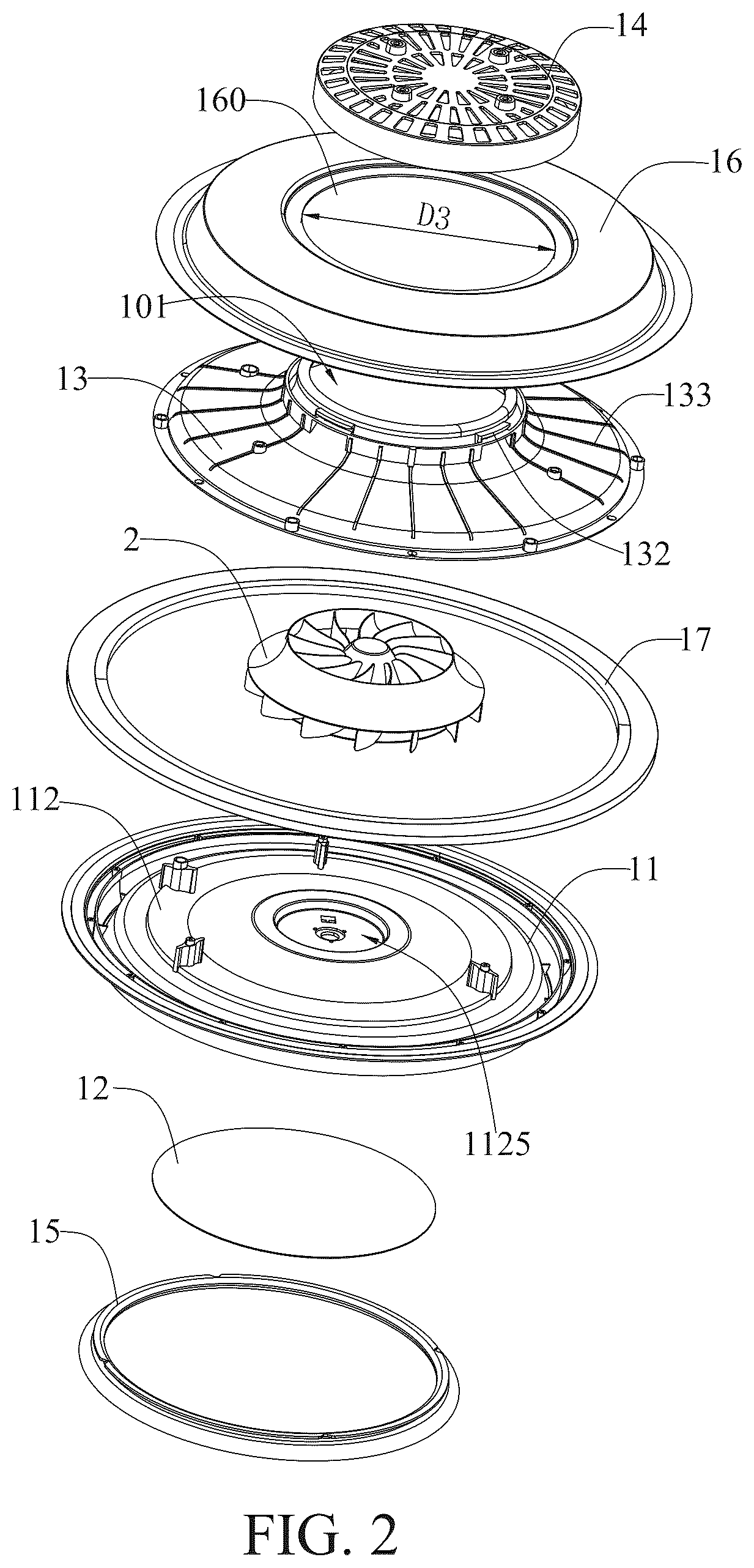 14

160

16

D3

101

13

133

132

2

17

112

11

1125

12

15

FIG. 2