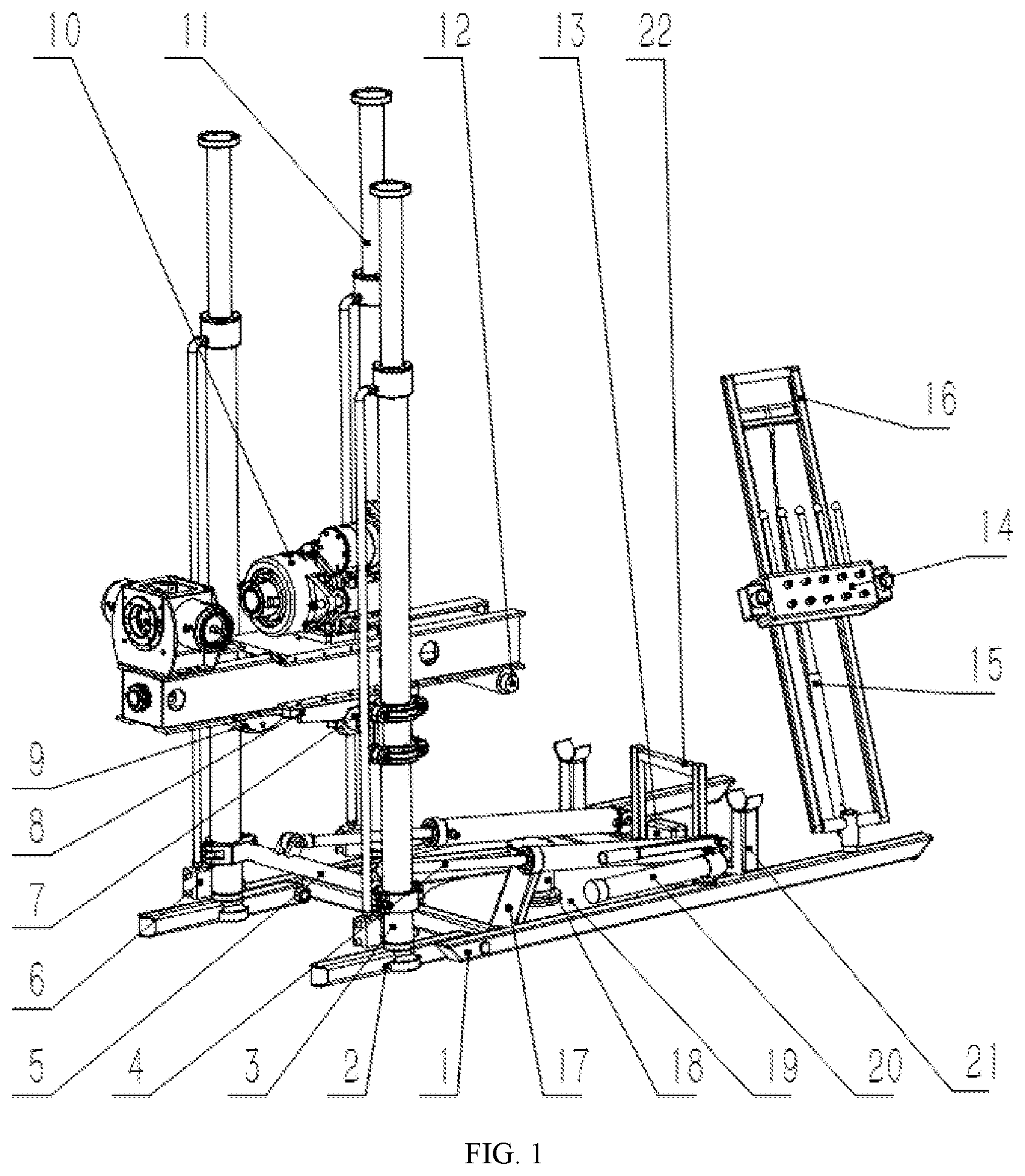 10
11
12
13
22
16
14
15
9
8
7
6
5
4
3
2
1
17
18
19
20
21

FIG. 1