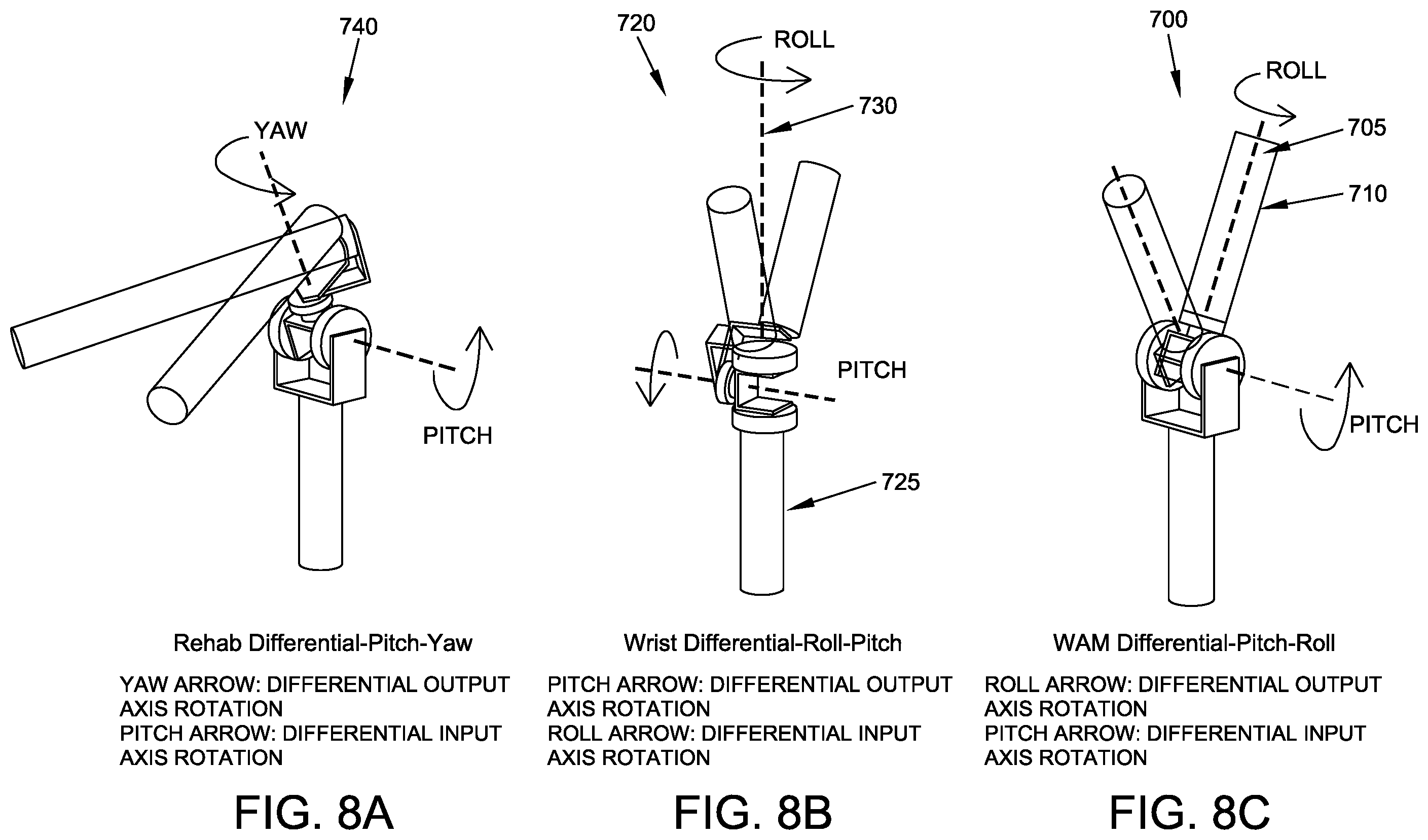 740

YAW

PITCH

Rehab Differential-Pitch-Yaw

YAW ARROW: DIFFERENTIAL OUTPUT AXIS ROTATION
PITCH ARROW: DIFFERENTIAL INPUT AXIS ROTATION

FIG. 8A

720

ROLL

730

PITCH

725

Wrist Differential-Roll-Pitch

PITCH ARROW: DIFFERENTIAL OUTPUT AXIS ROTATION
ROLL ARROW: DIFFERENTIAL INPUT AXIS ROTATION

FIG. 8B

700

ROLL

705

710

PITCH

WAM Differential-Pitch-Roll

ROLL ARROW: DIFFERENTIAL OUTPUT AXIS ROTATION
PITCH ARROW: DIFFERENTIAL INPUT AXIS ROTATION

FIG. 8C