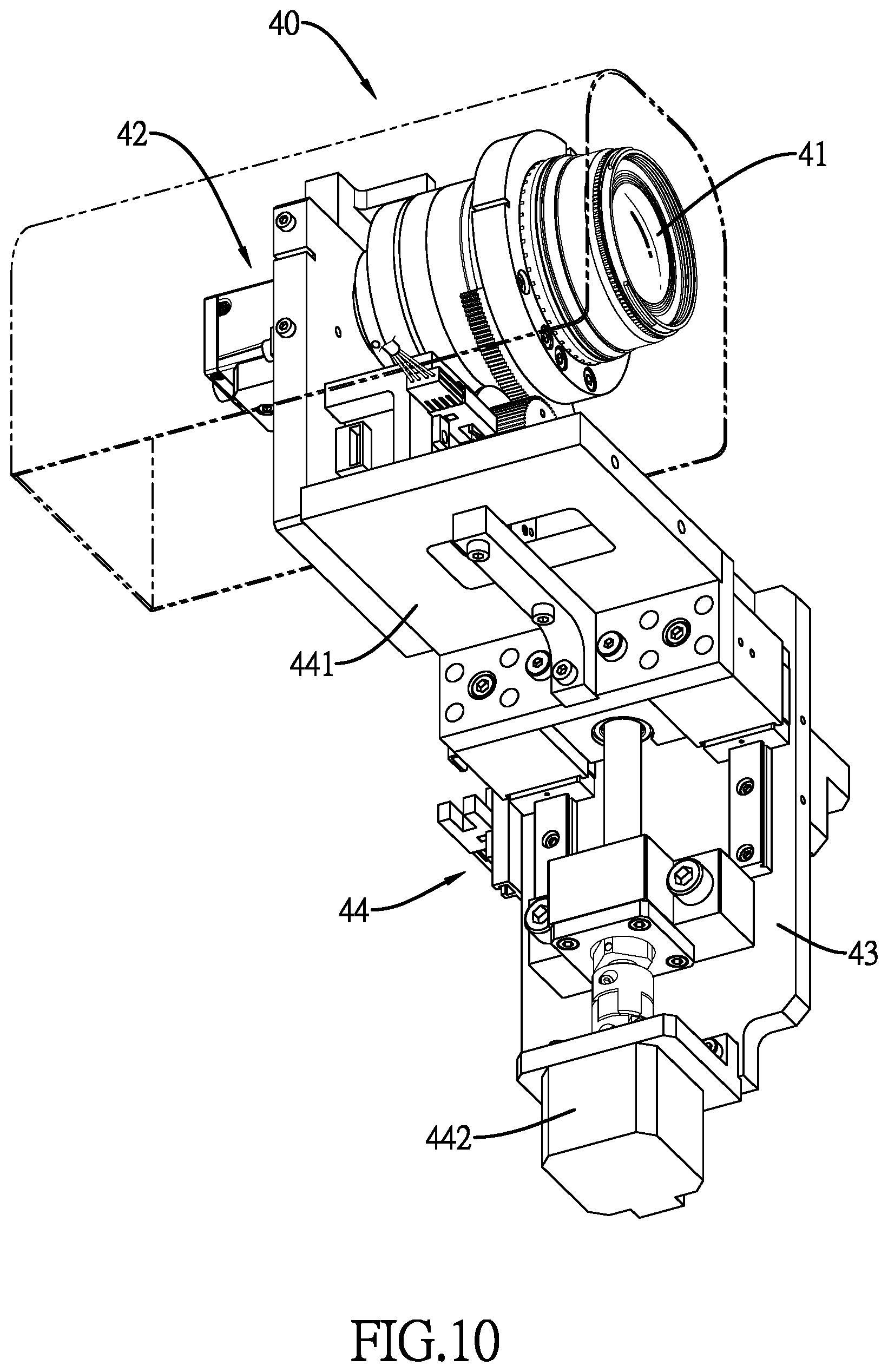 40
42
41
441
44
43
442
FIG.10