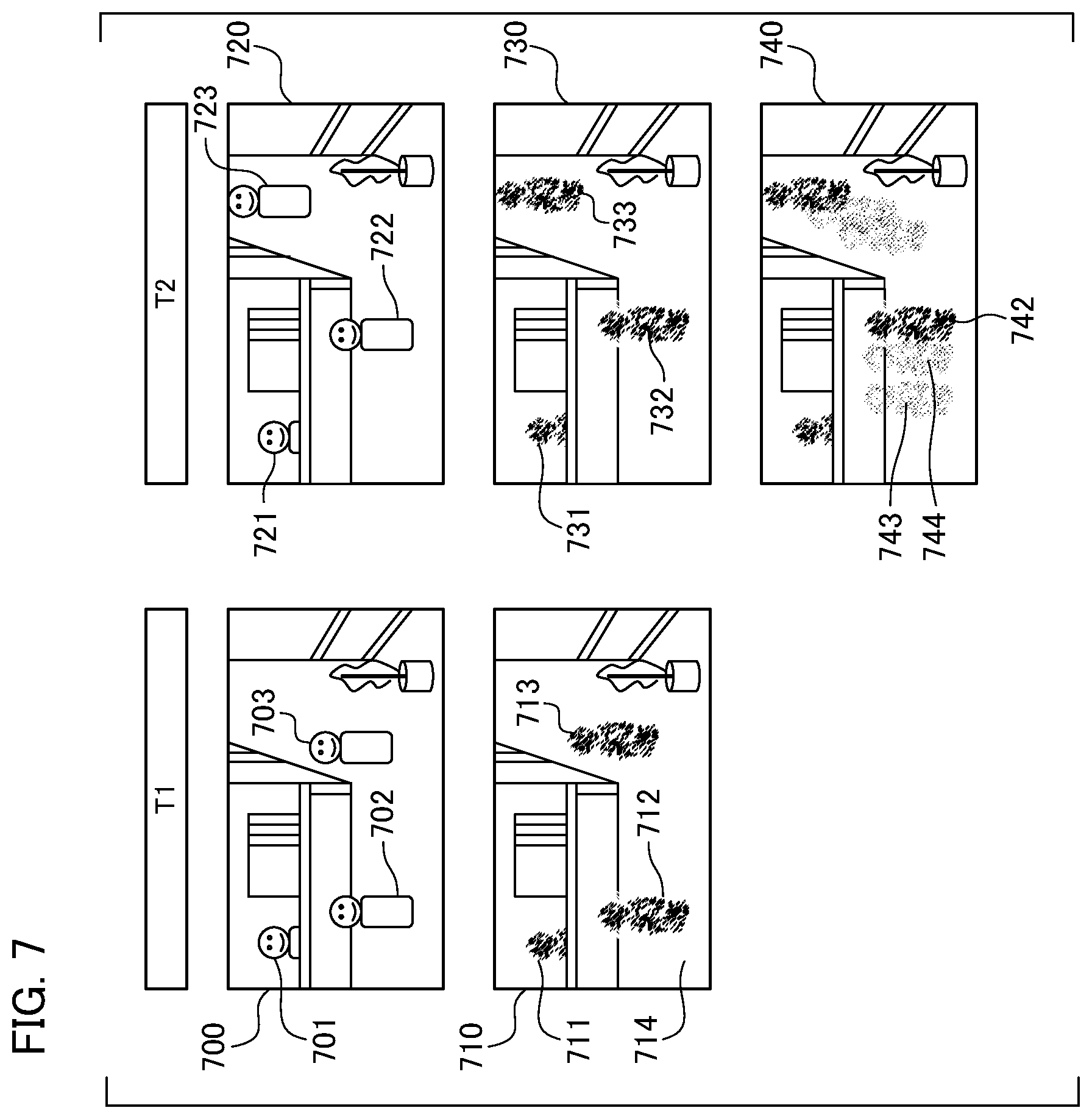 FIG. 7

T1

700
701
702
703

710
711
712
713
714

T2

720
721
722
723

730
731
732
733

740
742
743
744