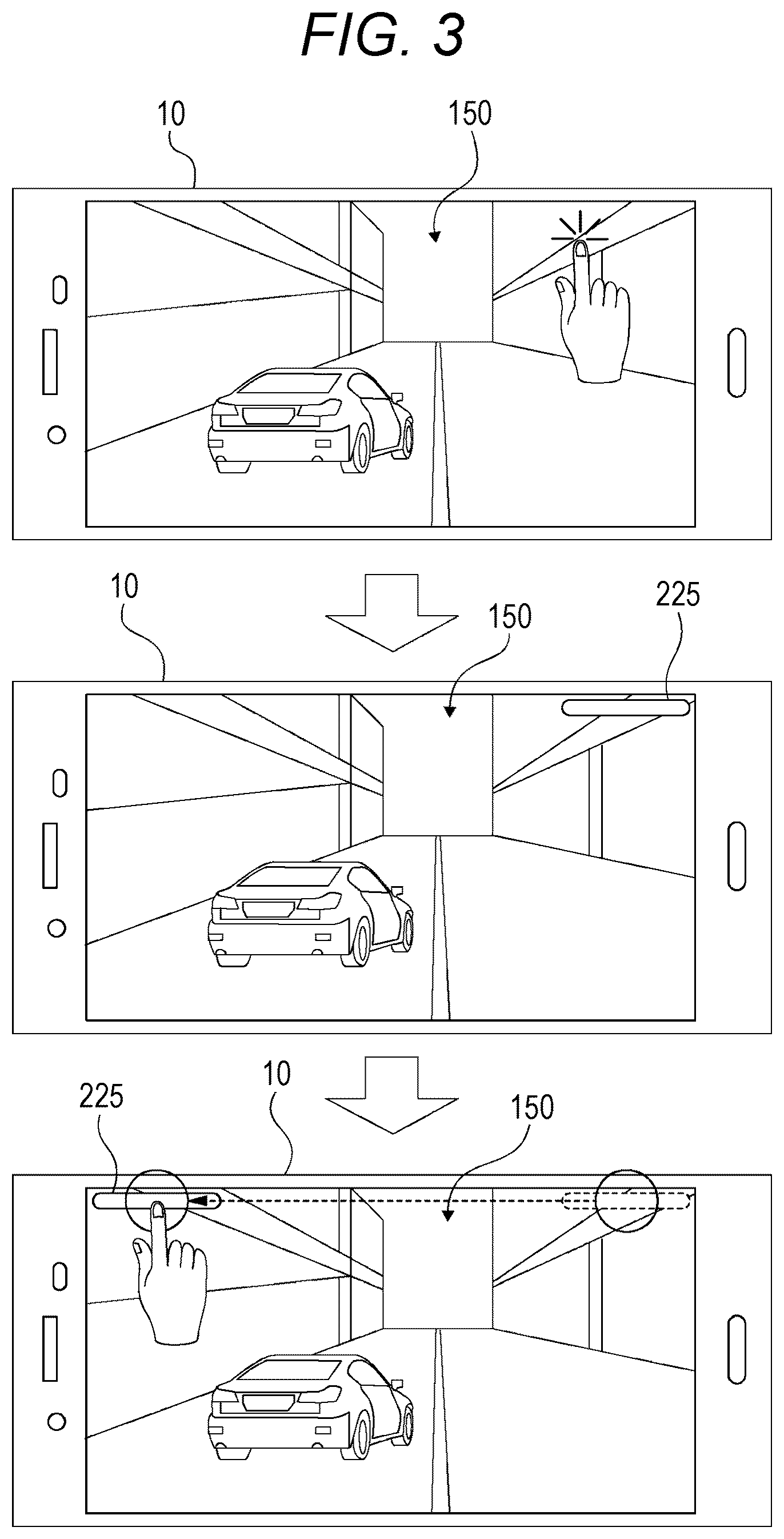 FIG. 3

10
150

10
150
225

225
10
150