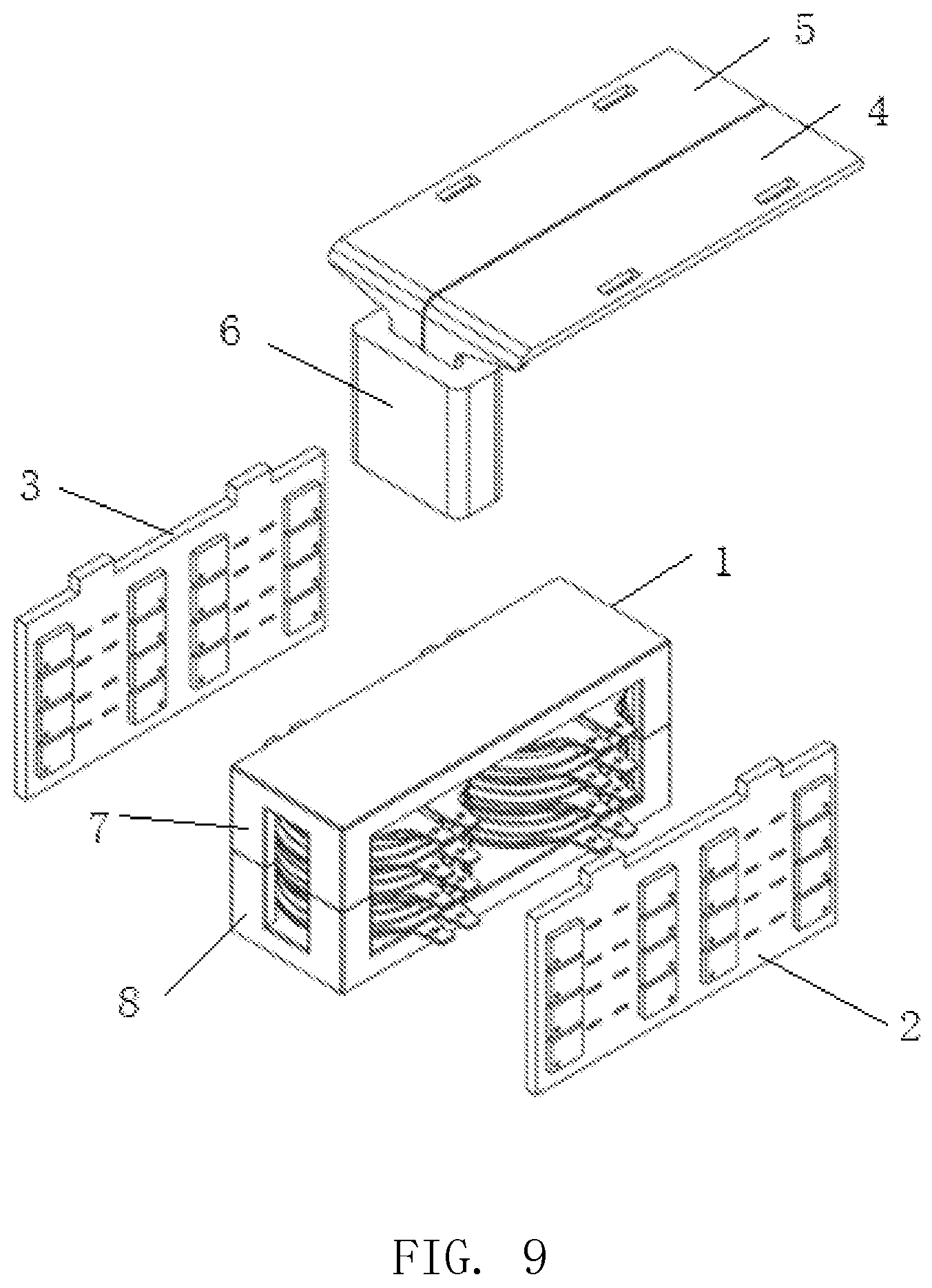 5
4
6
3
1
7
8
2
FIG. 9