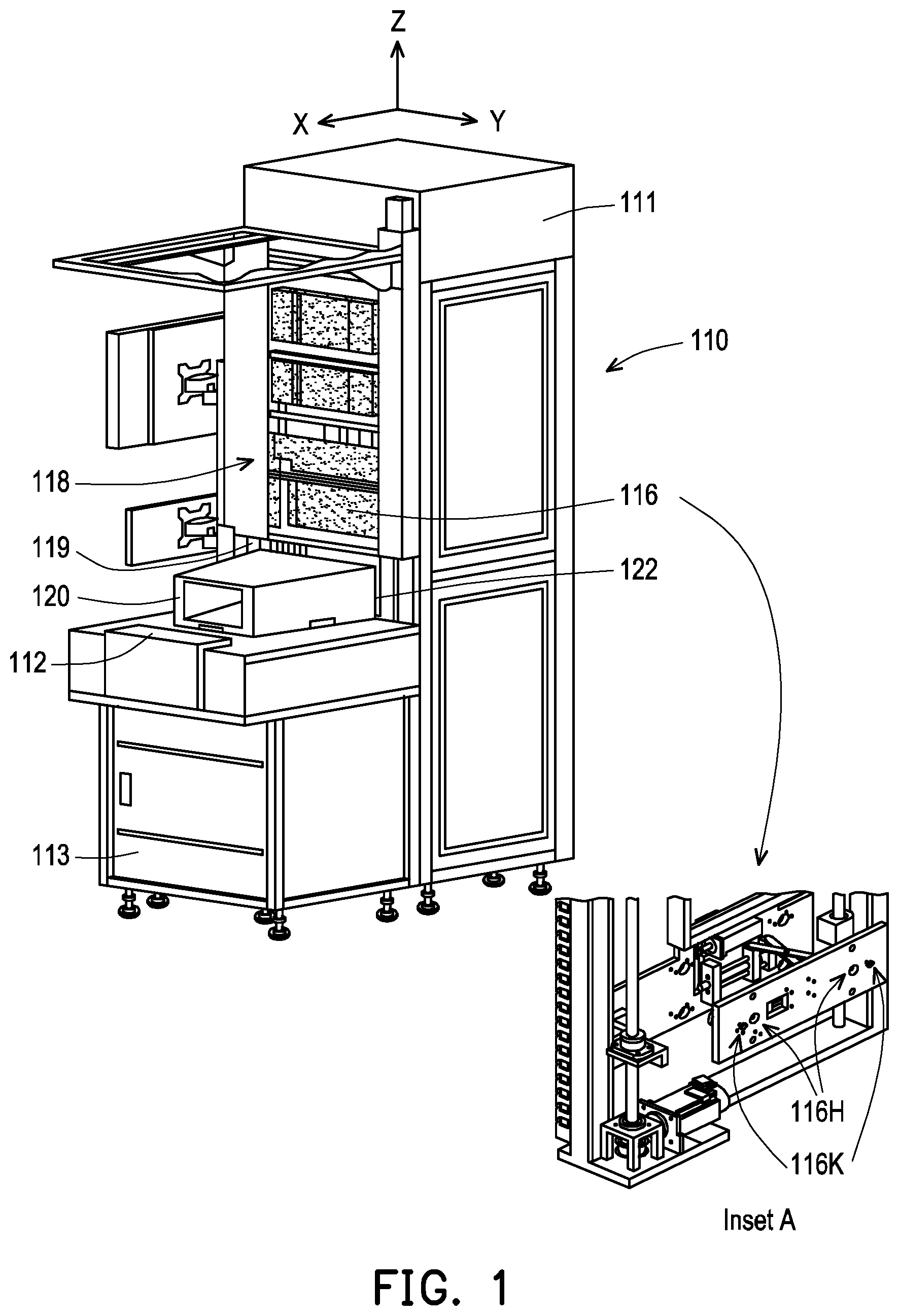 Z
X
Y
111
110
118
116
119
122
120
112
113
116H
116K
Inset A
FIG. 1