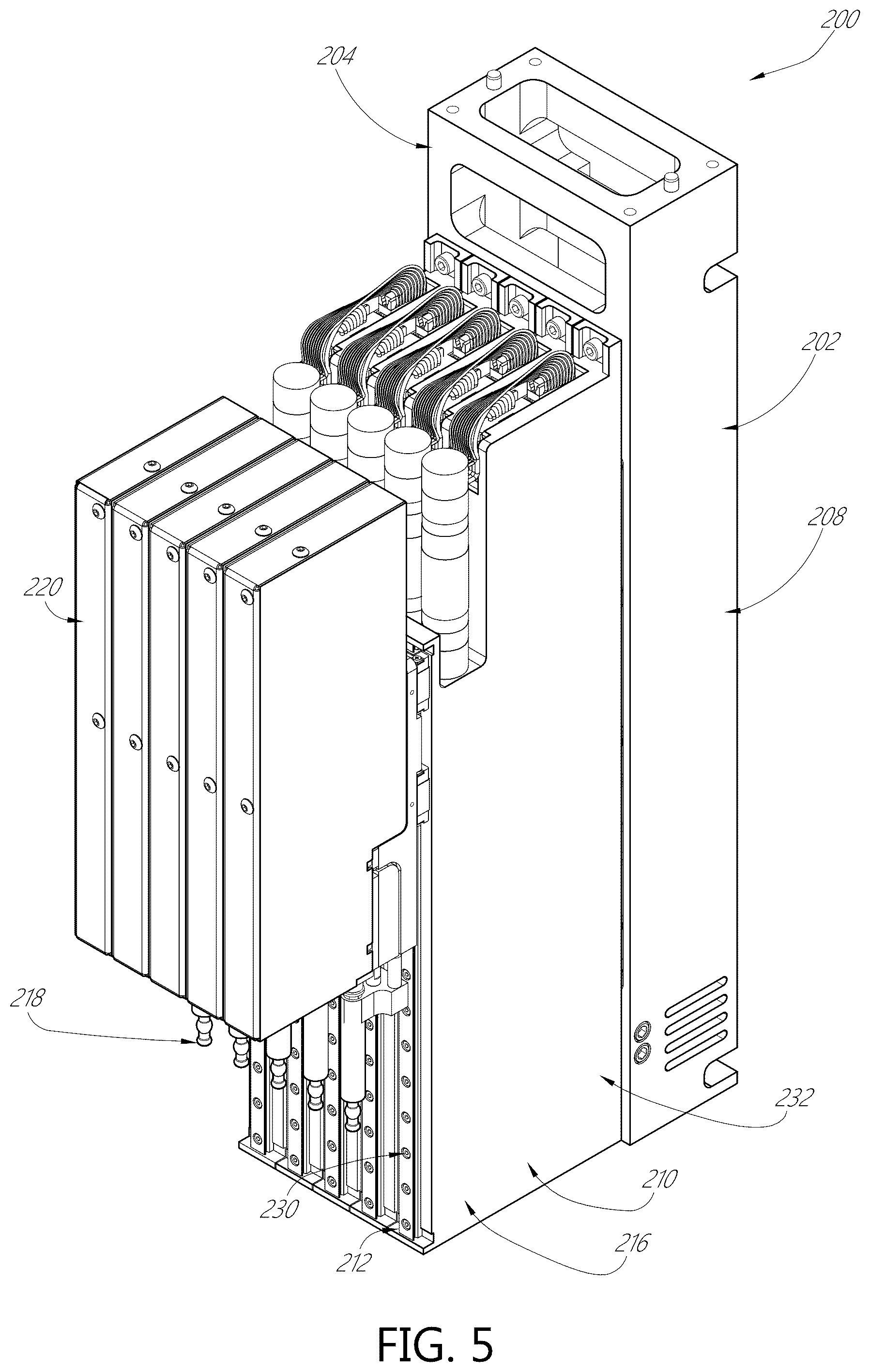 200
204
202
208
220
218
232
210
230
216
212
FIG. 5