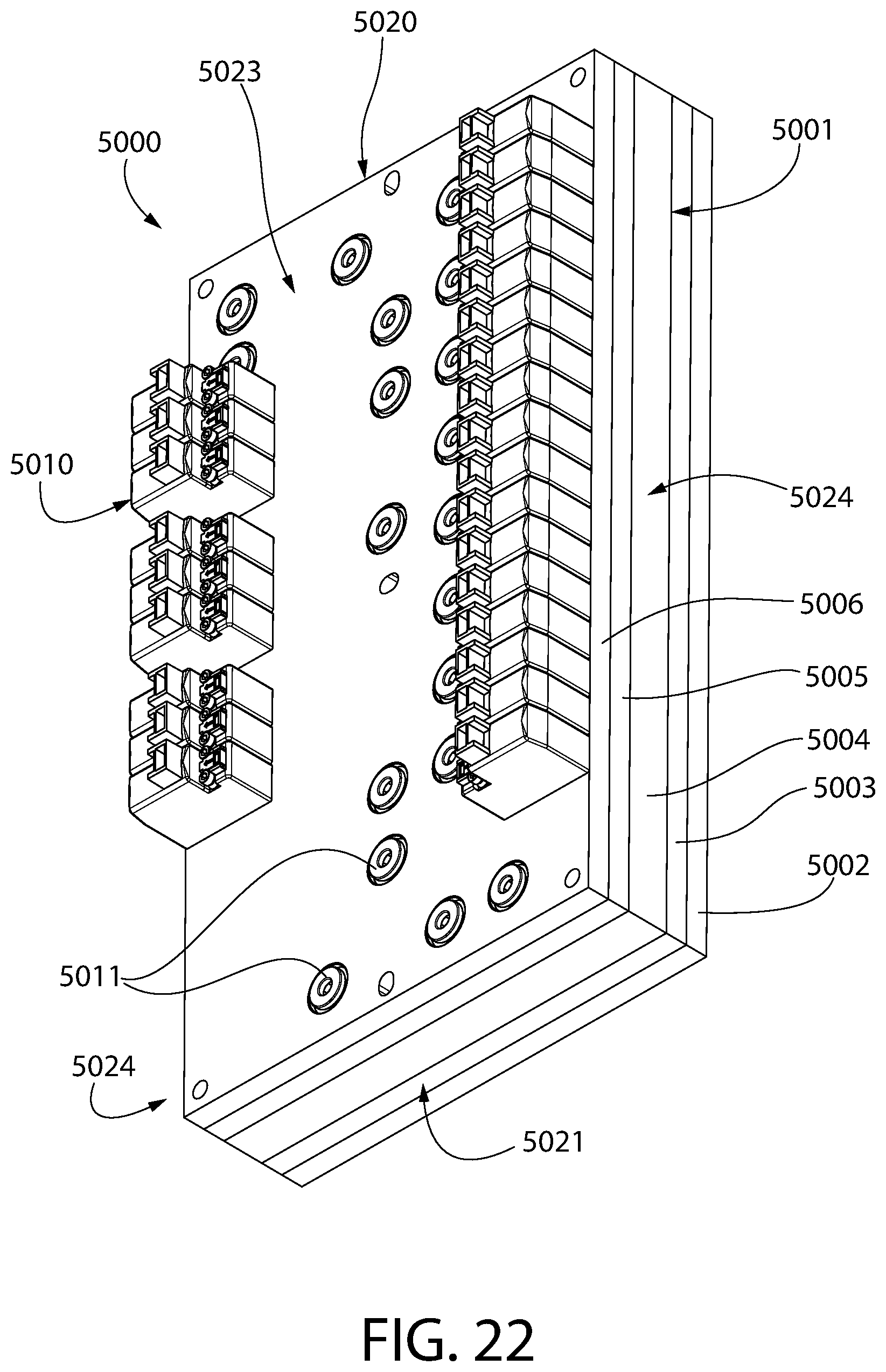 5020
5023
5000
5001
5010
5024
5006
5005
5004
5003
5002
5011
5024
5021
FIG. 22