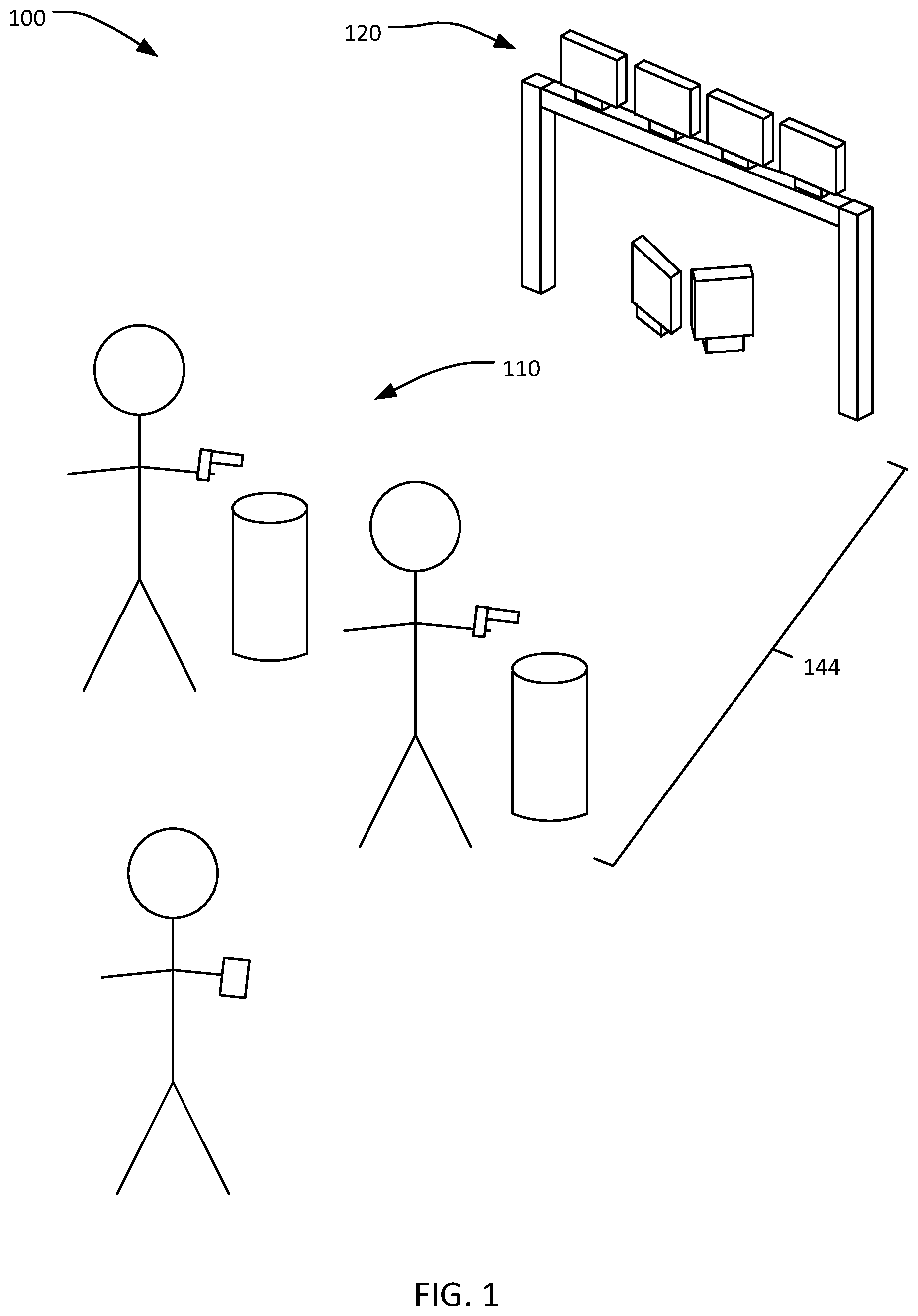 100

120

110

144

FIG. 1