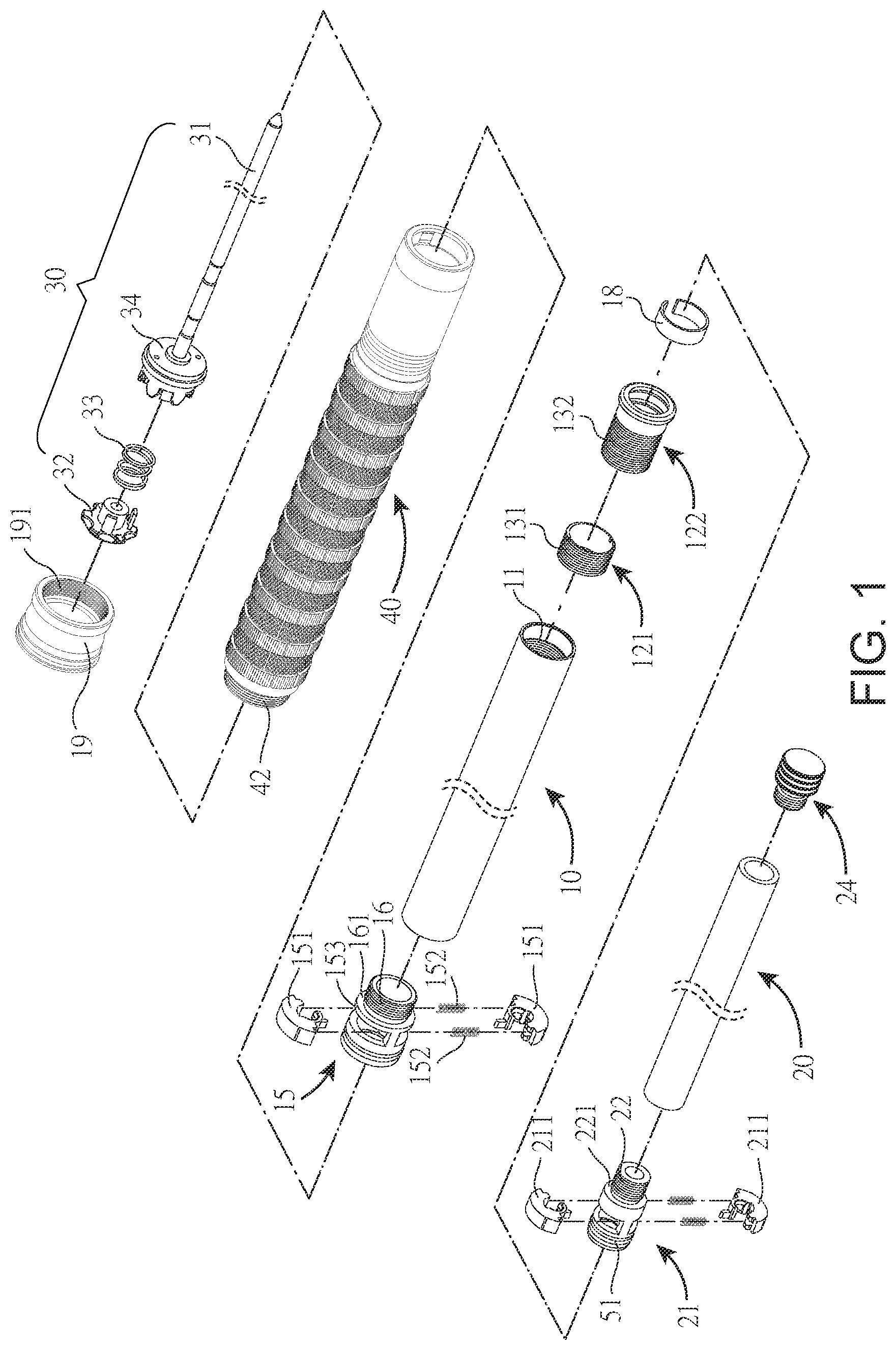 30
31
34
33
32
191
19
40
42
18
132
122
131
121
11
10
151
153
161
16
152
151
152
15
24
20
211
221
22
211
51
21
FIG. 1