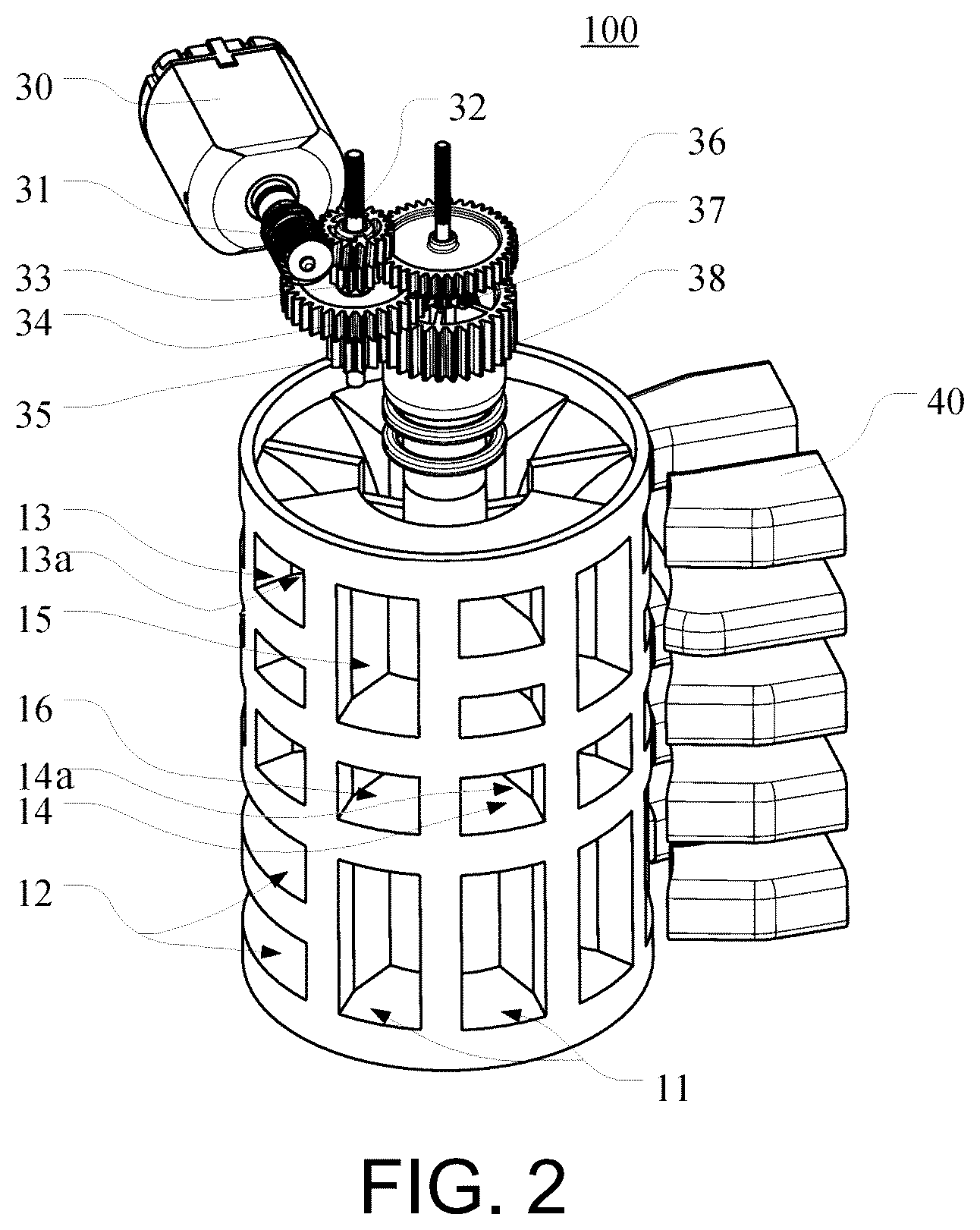 100

30

32

36

31

37

33

38

34

35

40

13

13a

15

16

14a

14

12

11

FIG. 2