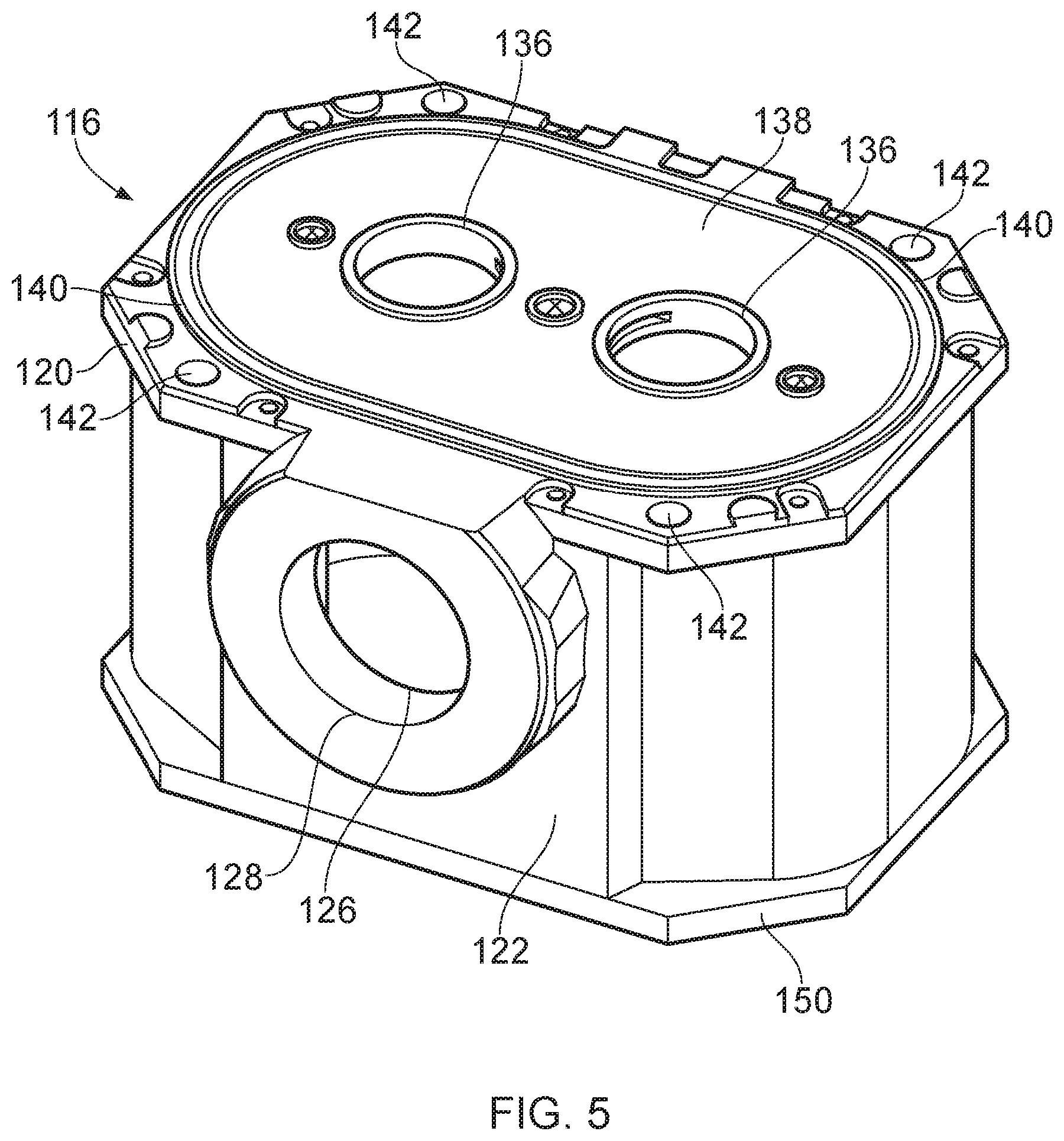 142
136
116
138
136
142
140
140
120
142
142
128
126
122
150
FIG. 5