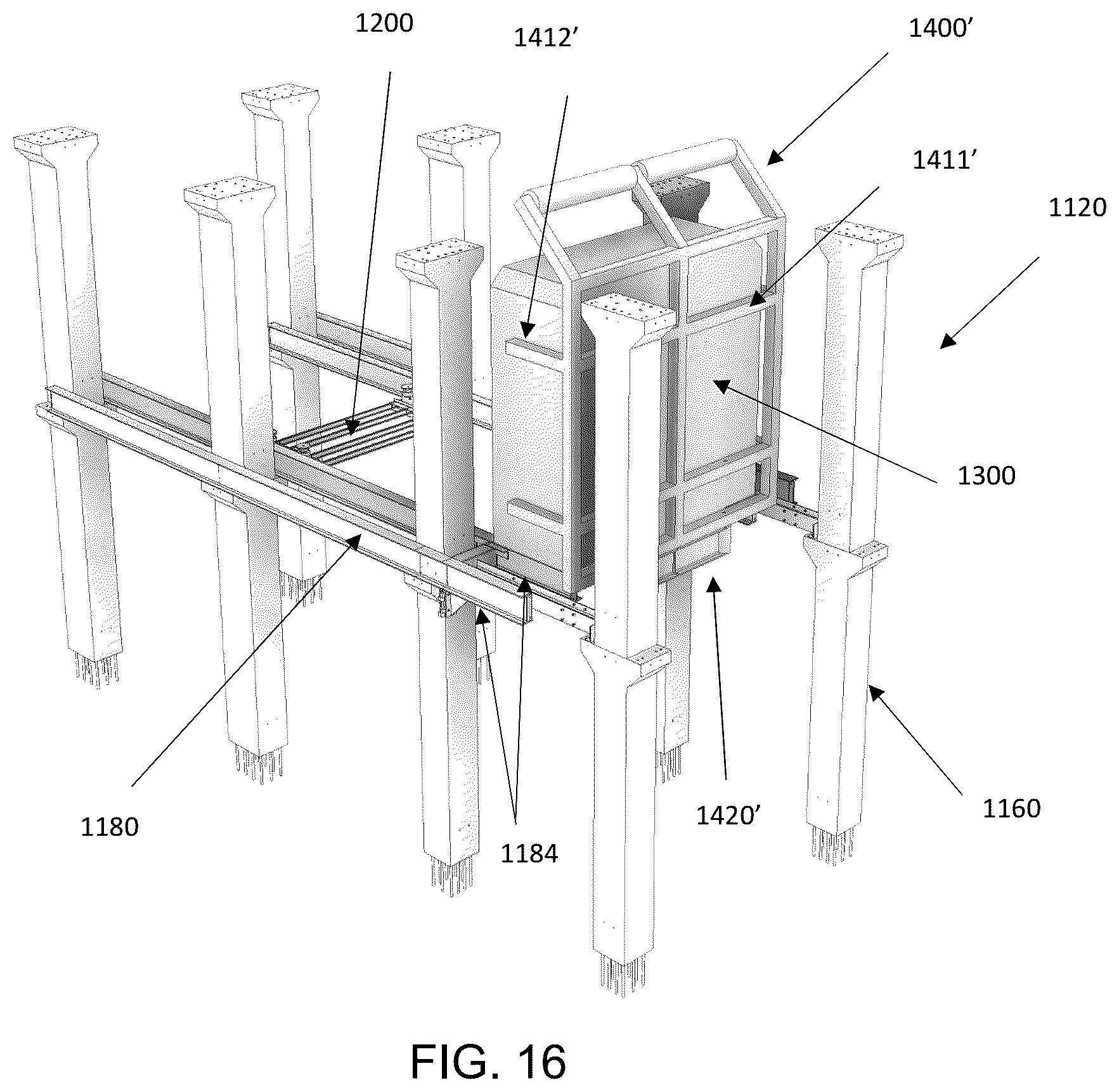 1200

1412’

1400’

1411’

1120

1300

1180

1184

1420’

1160

FIG. 16