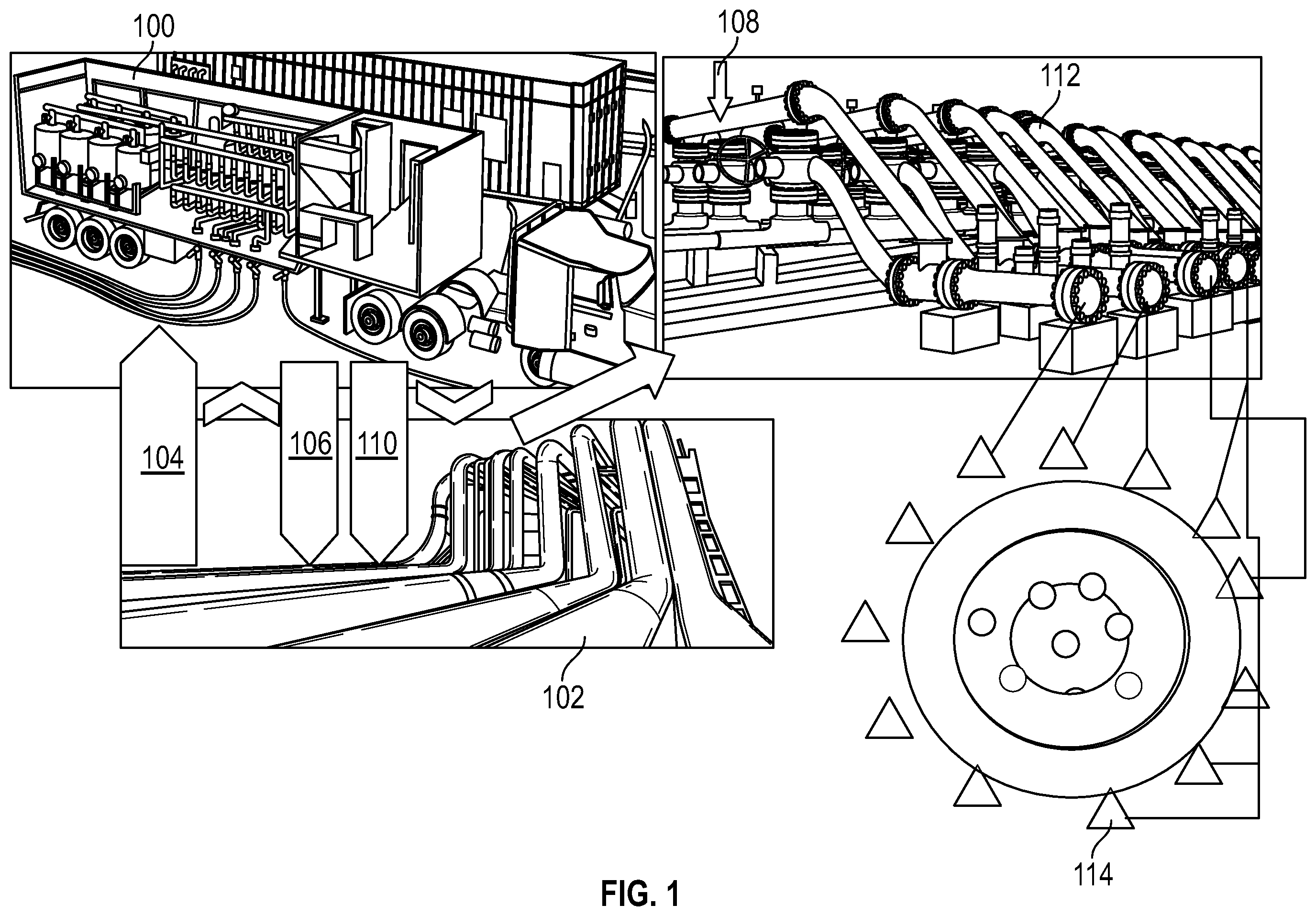 100

108

112

104

106

110

102

114

FIG. 1