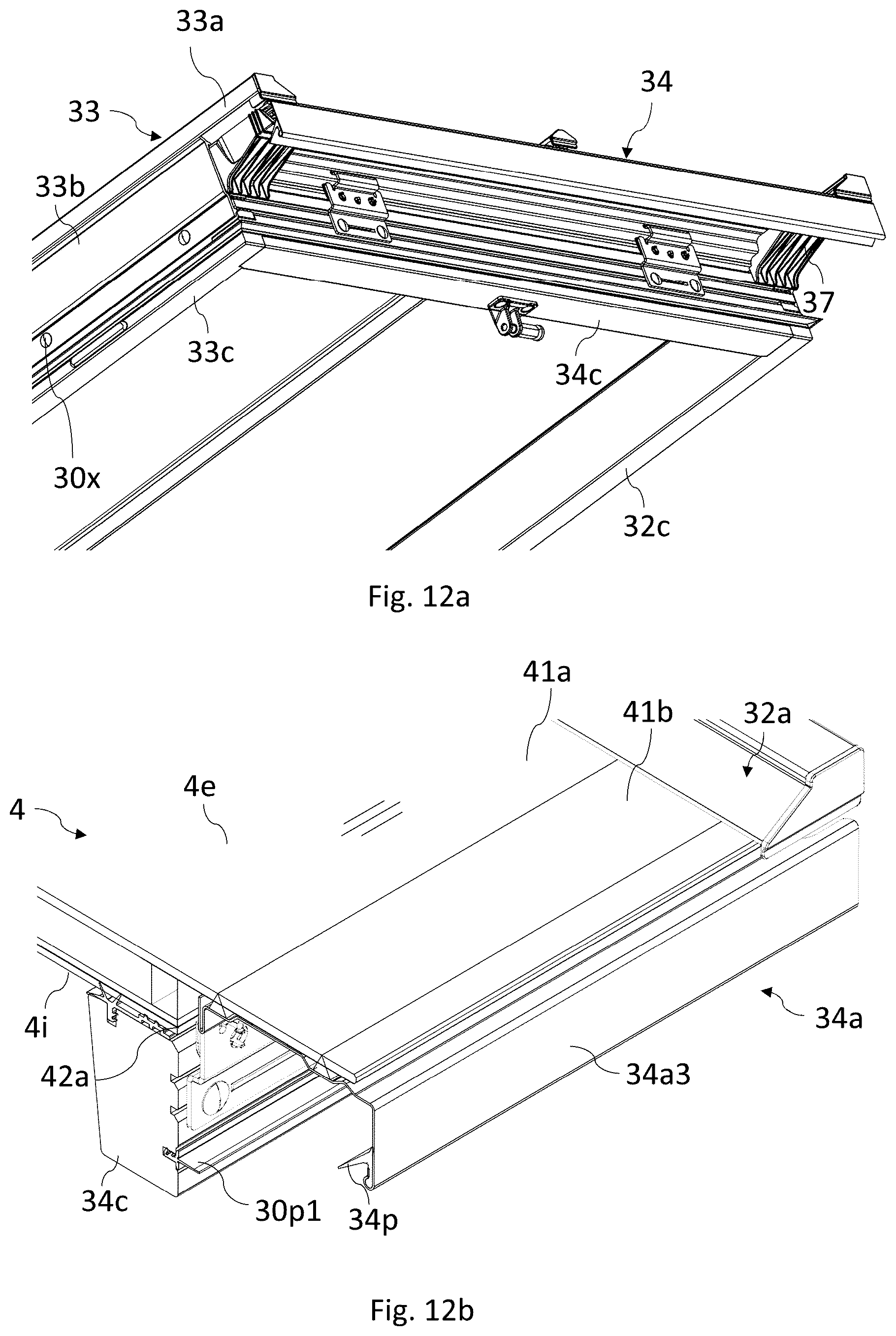 33a
34
33
33b
37
33c
34c
30x
32c

Fig. 12a

41a
41b
32a
4e
4
4i
34a
42a
34a3
34c
30p1
34p

Fig. 12b