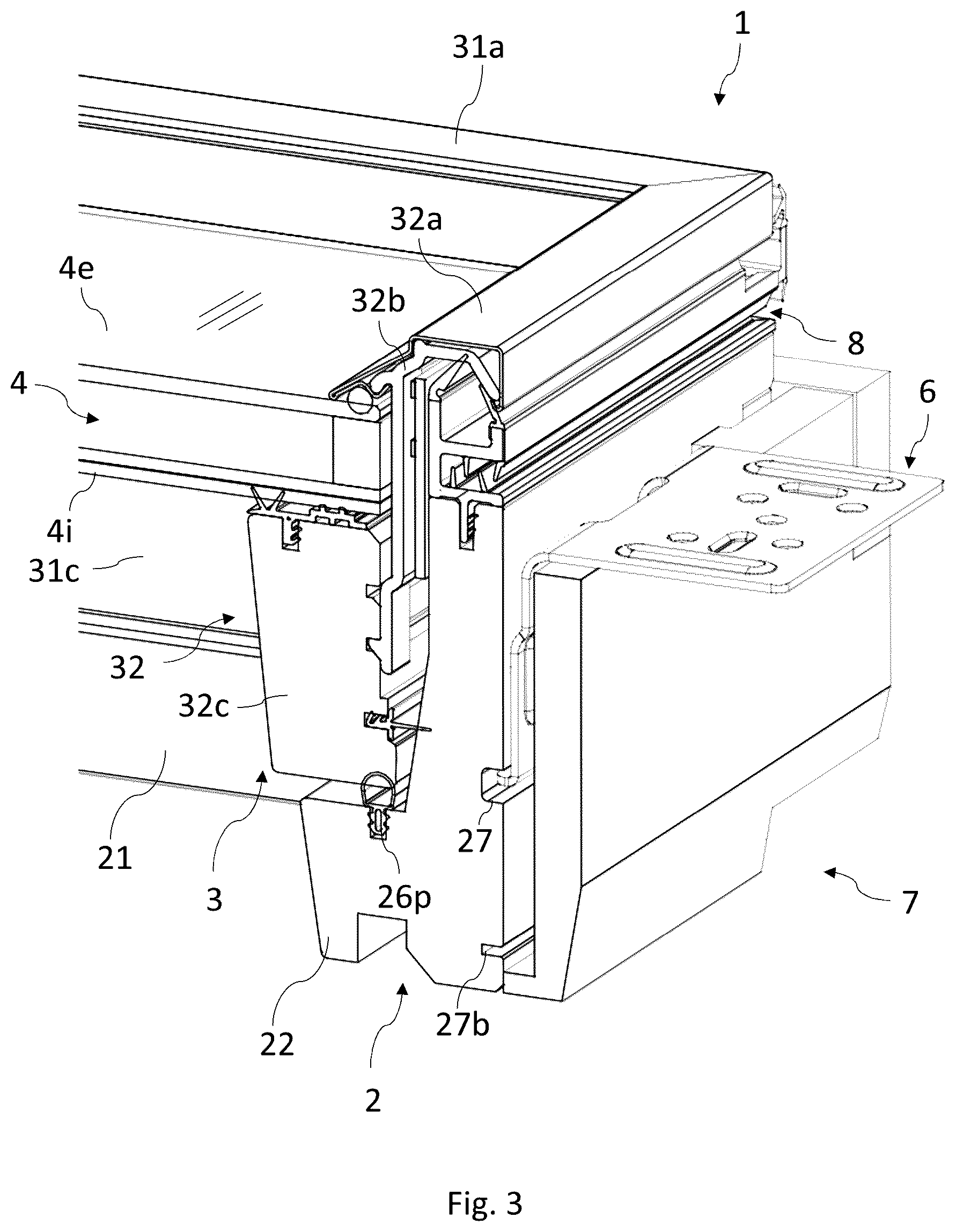 1
31a
32a
4e
32b
8
4
6
4i
31c
32
32c
21
3
27
26p
7
22
27b
2
Fig. 3