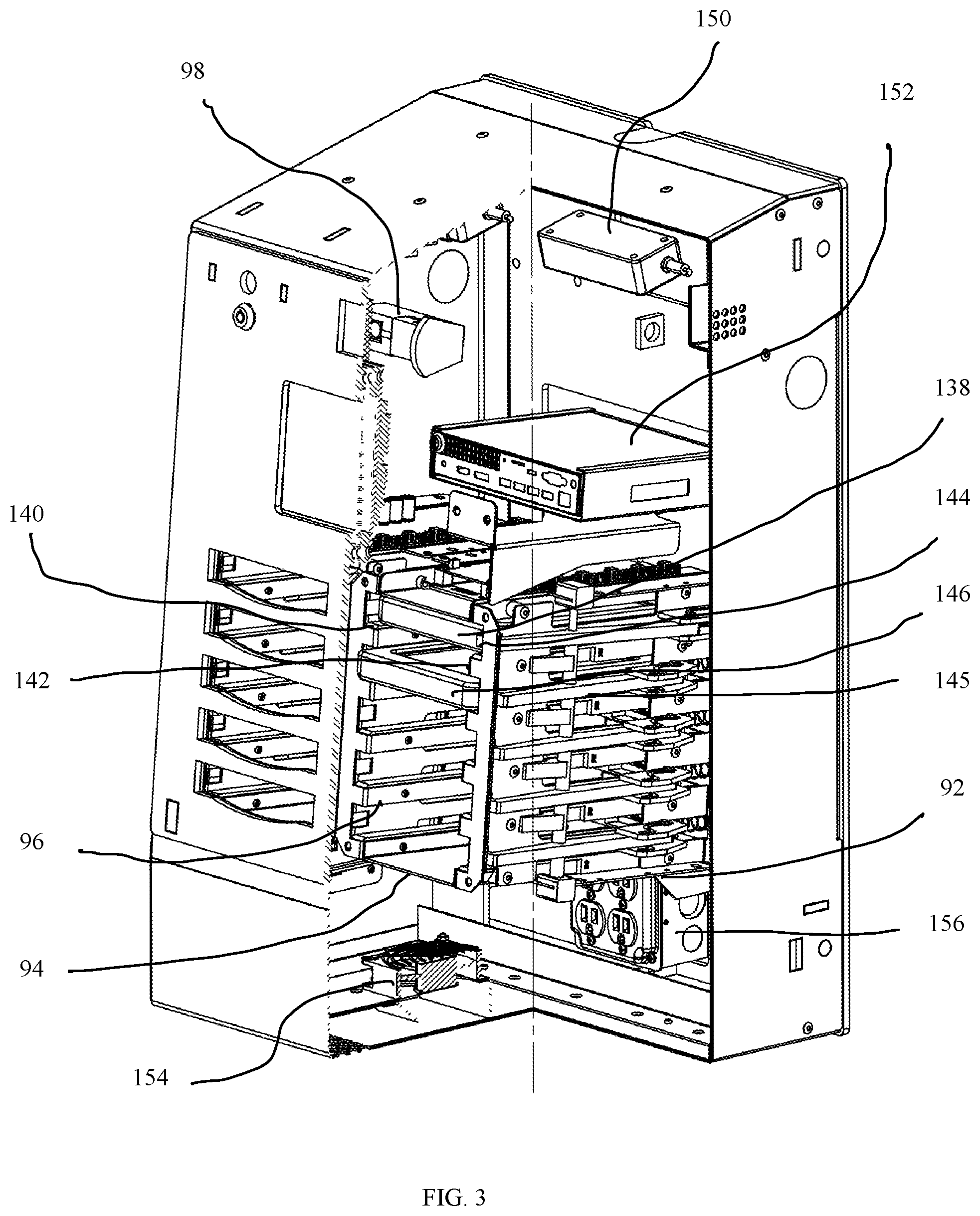 150

98

152

138

144

140

146

142

145

92

96

156

94

154

FIG. 3