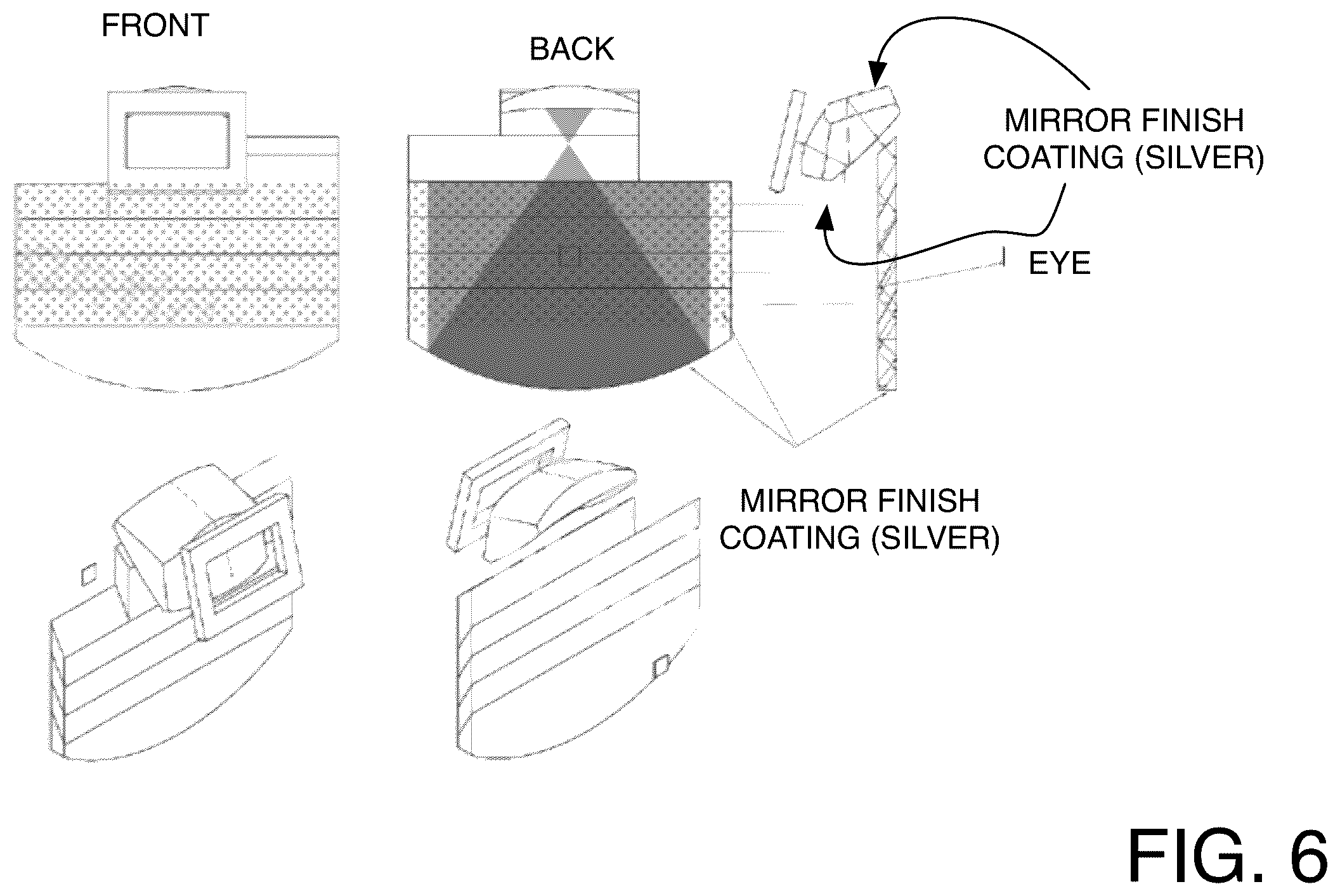 FRONT

BACK

MIRROR FINISH COATING (SILVER)

EYE

MIRROR FINISH COATING (SILVER)

FIG. 6