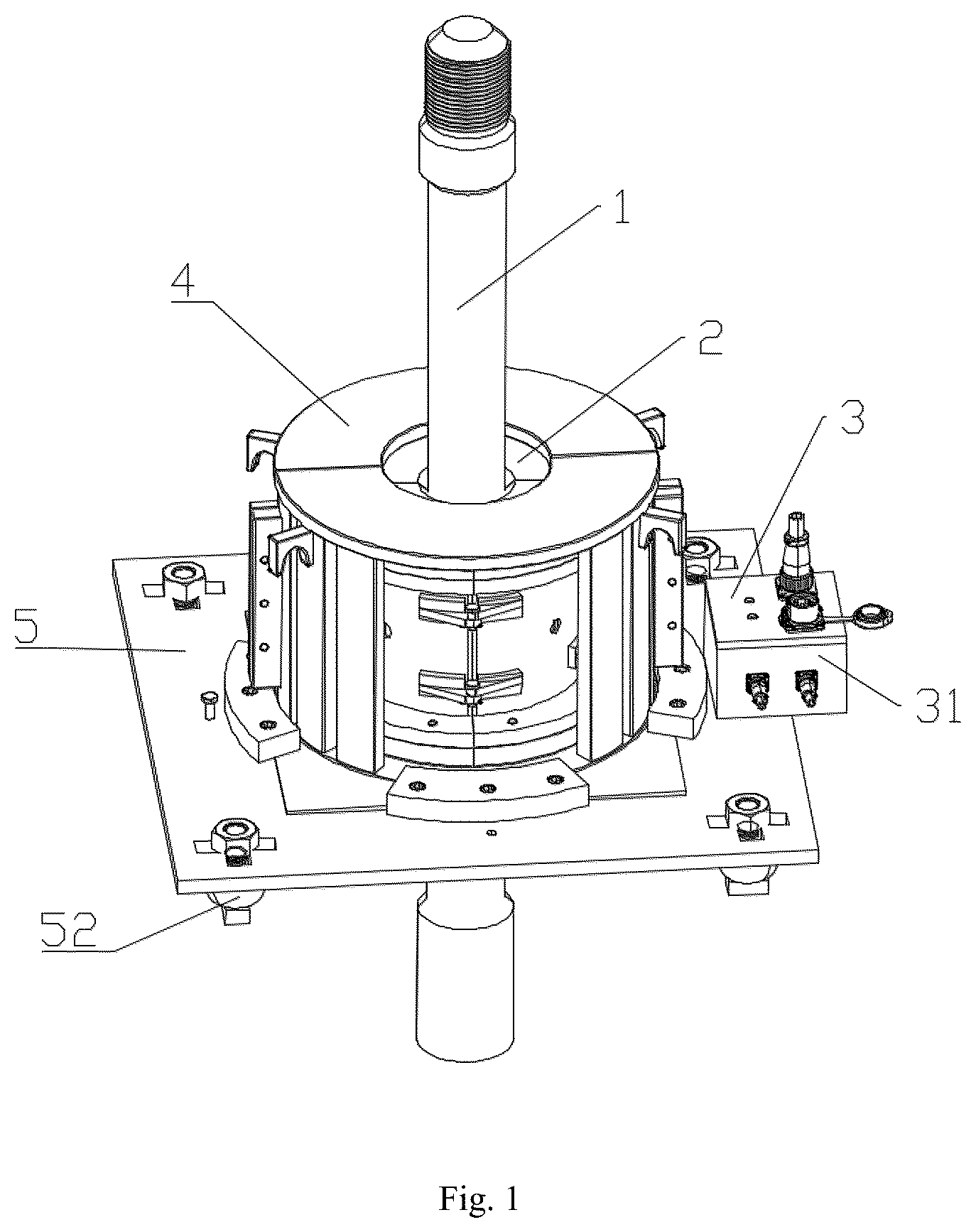 1
4
2
3
5
31
52
Fig. 1