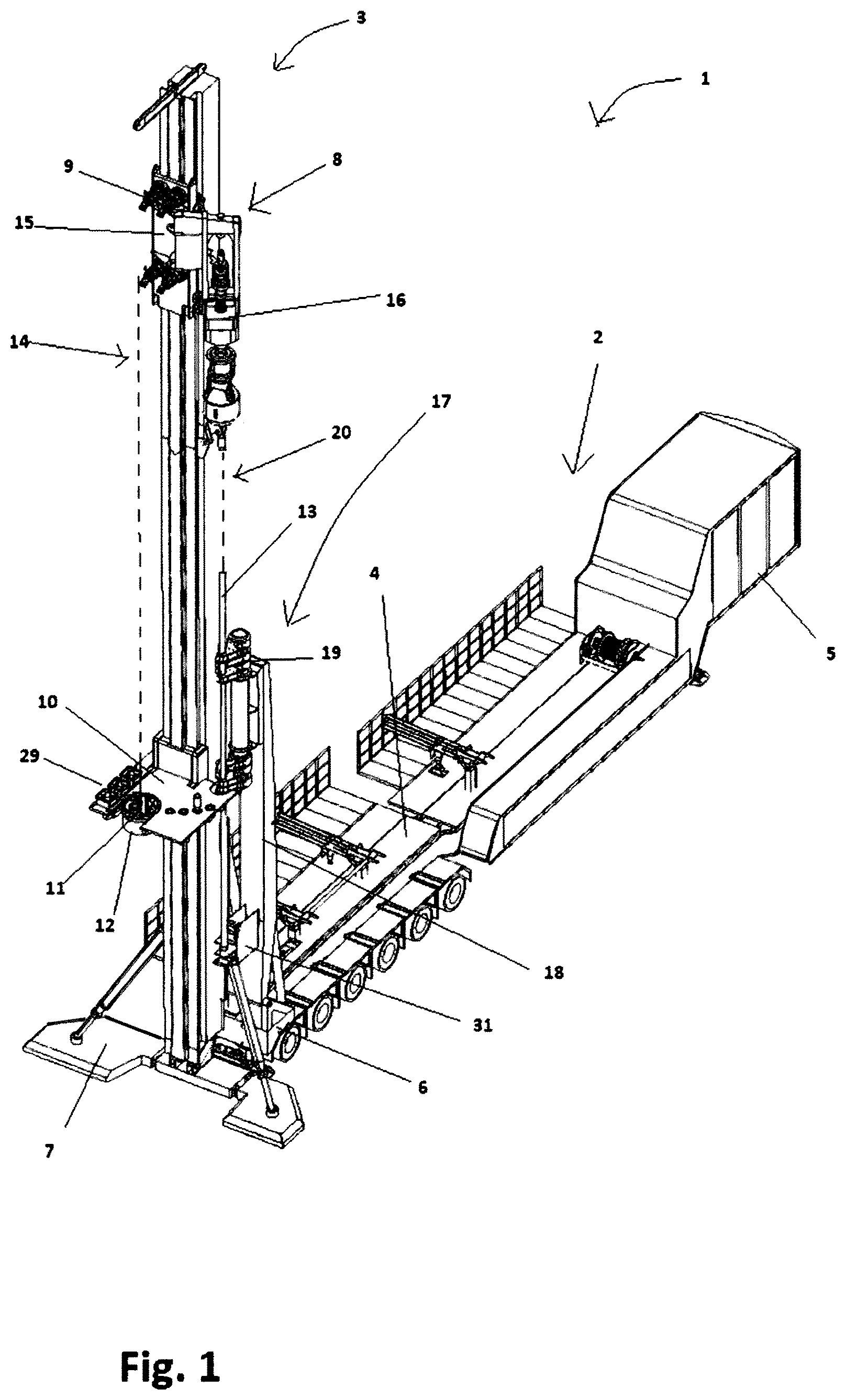 3

1

9

8

15

16

14

2

17

20

13

4

5

19

10

29

11

12

18

31

6

7

Fig. 1