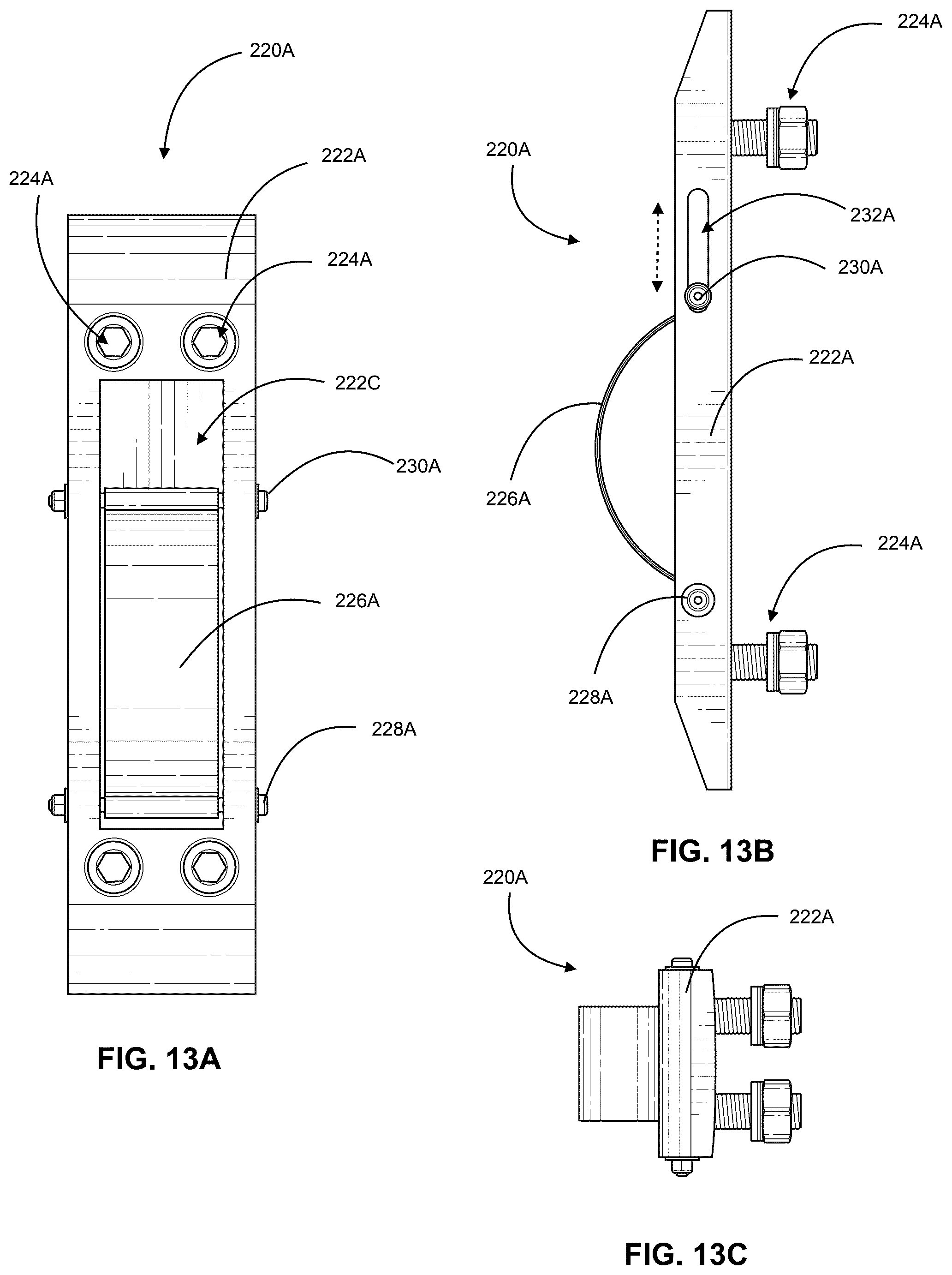 220A

224A

222A

224A

222C

230A

226A

228A

FIG. 13A

224A

220A

232A

230A

222A

226A

224A

228A

FIG. 13B

220A

222A

FIG. 13C