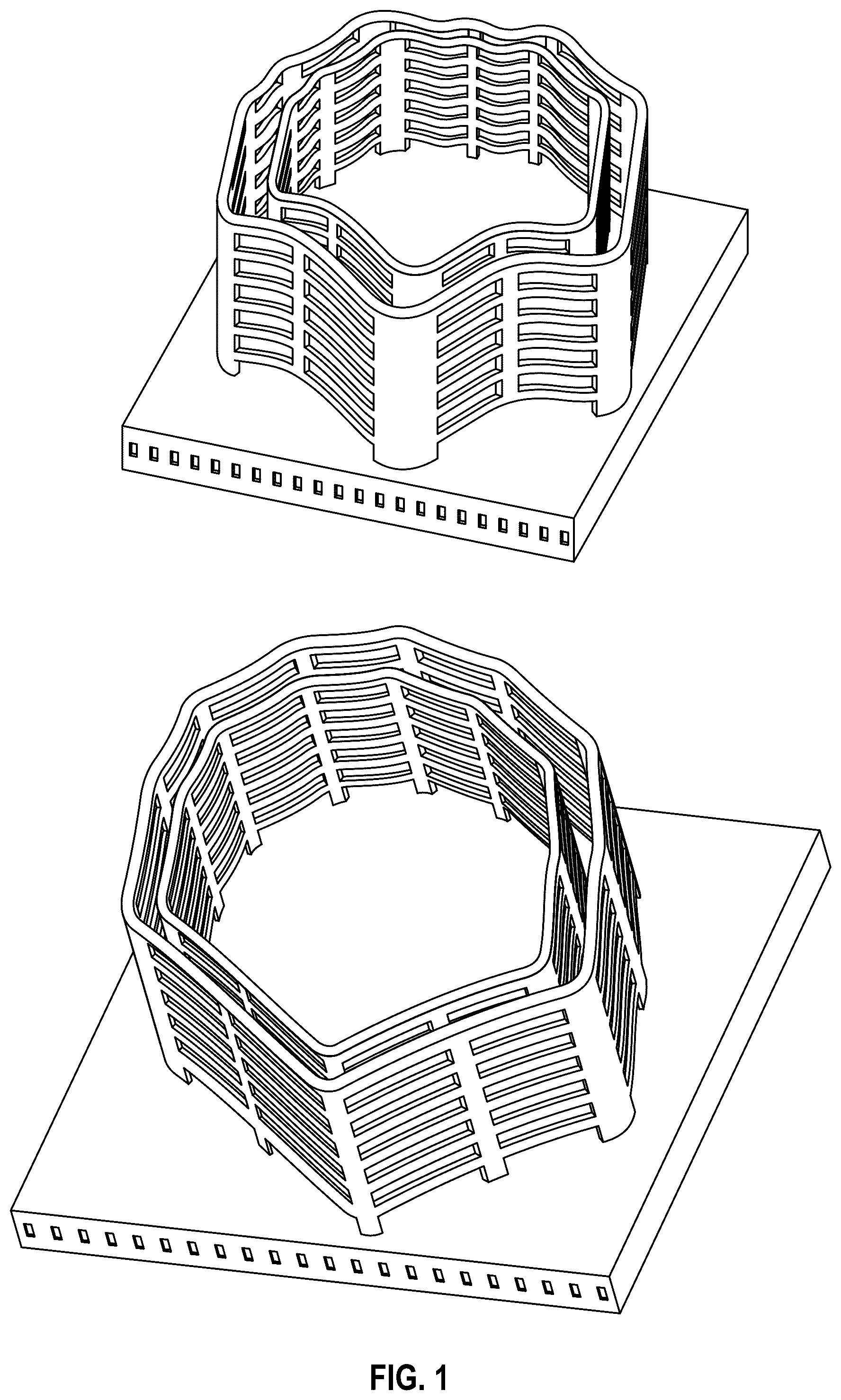 FIG. 1