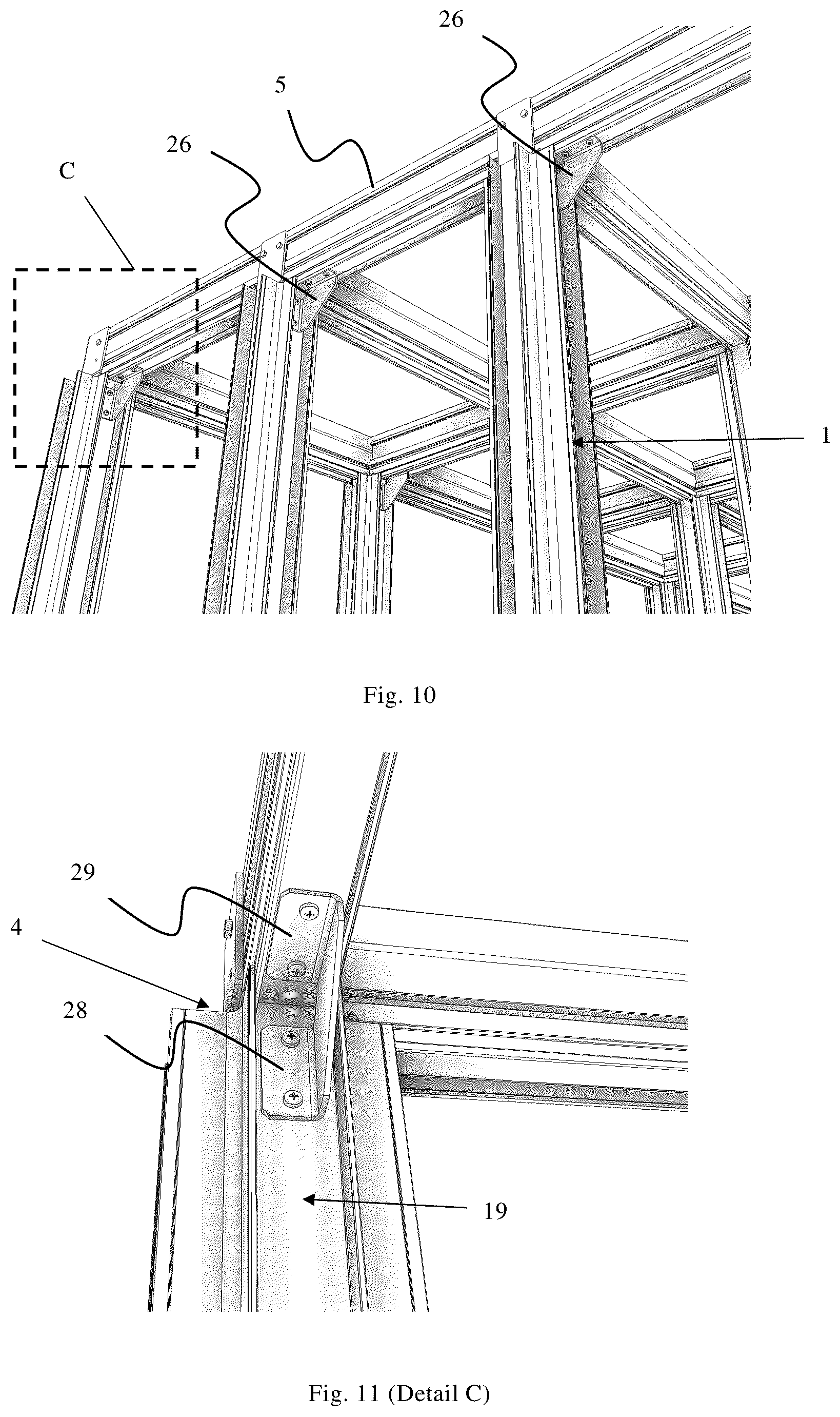 26

5

26

C

1

Fig. 10

29

4

28

19

Fig. 11 (Detail C)