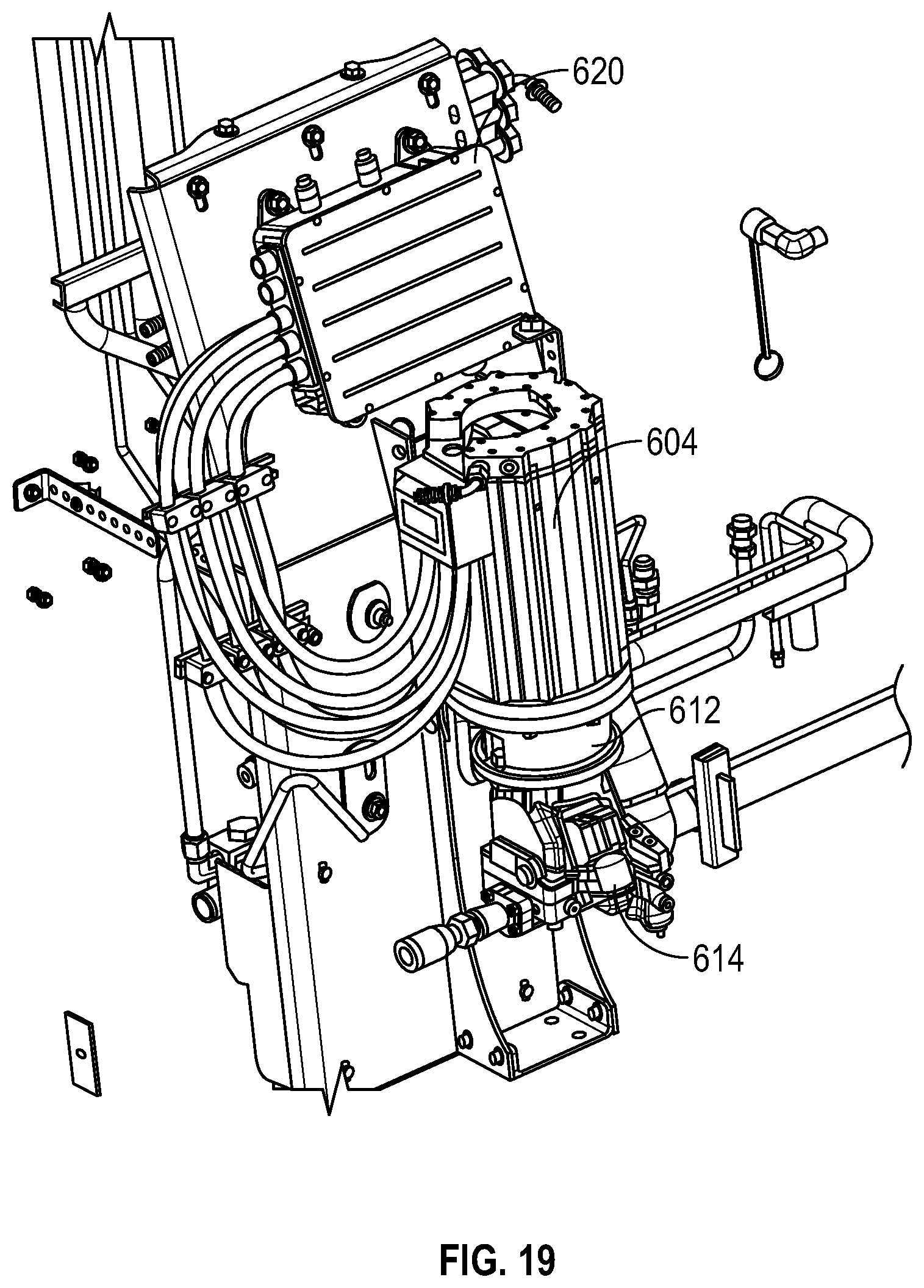 620

604

612

614

FIG. 19