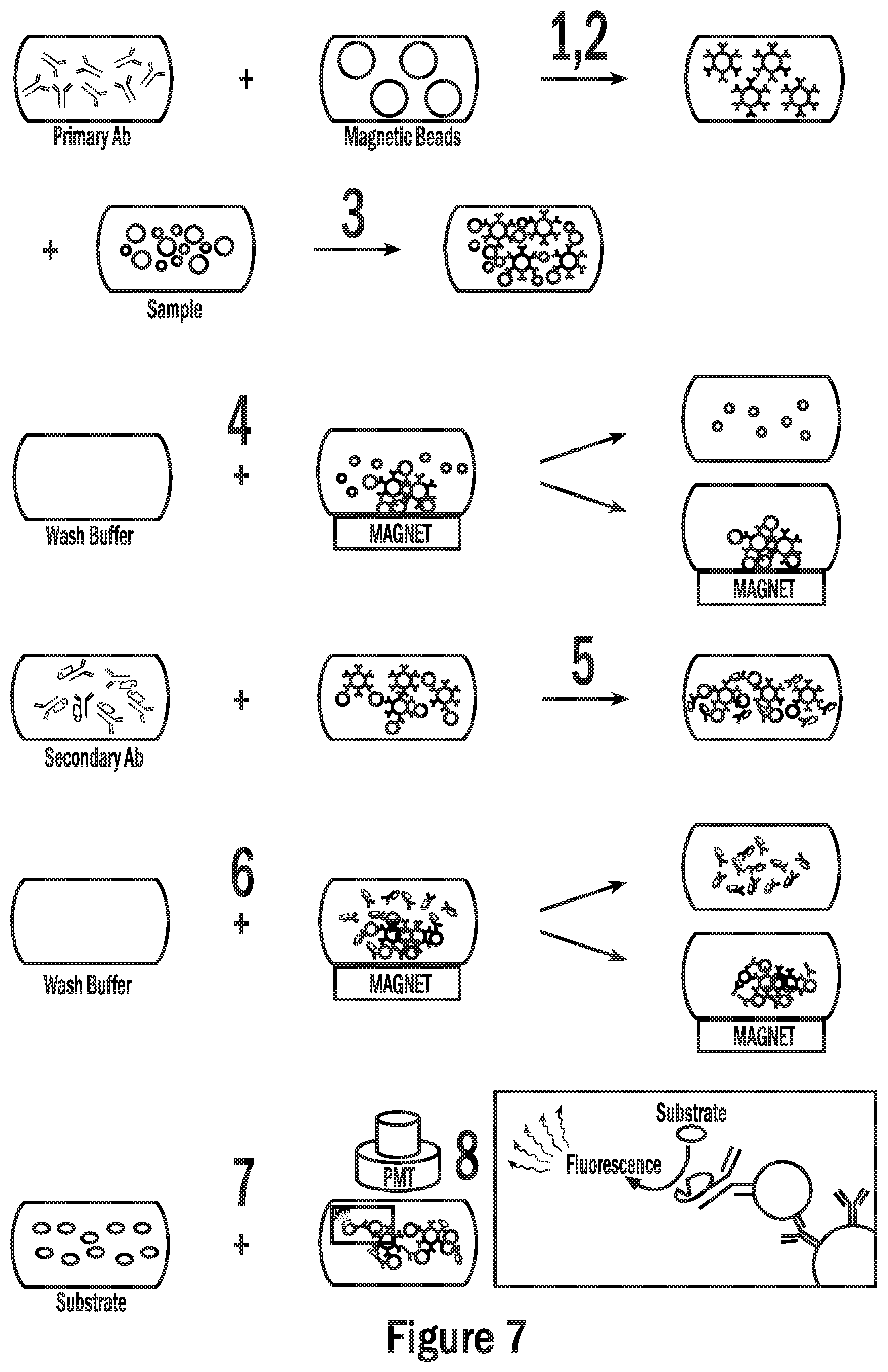 Primary Ab + Magnetic Beads 1,2

+ Sample 3

Wash Buffer 4 + MAGNET

MAGNET

Secondary Ab + 5

Wash Buffer 6 + MAGNET

MAGNET

Substrate 7 + PMT 8

Substrate

Fluorescence

Figure 7