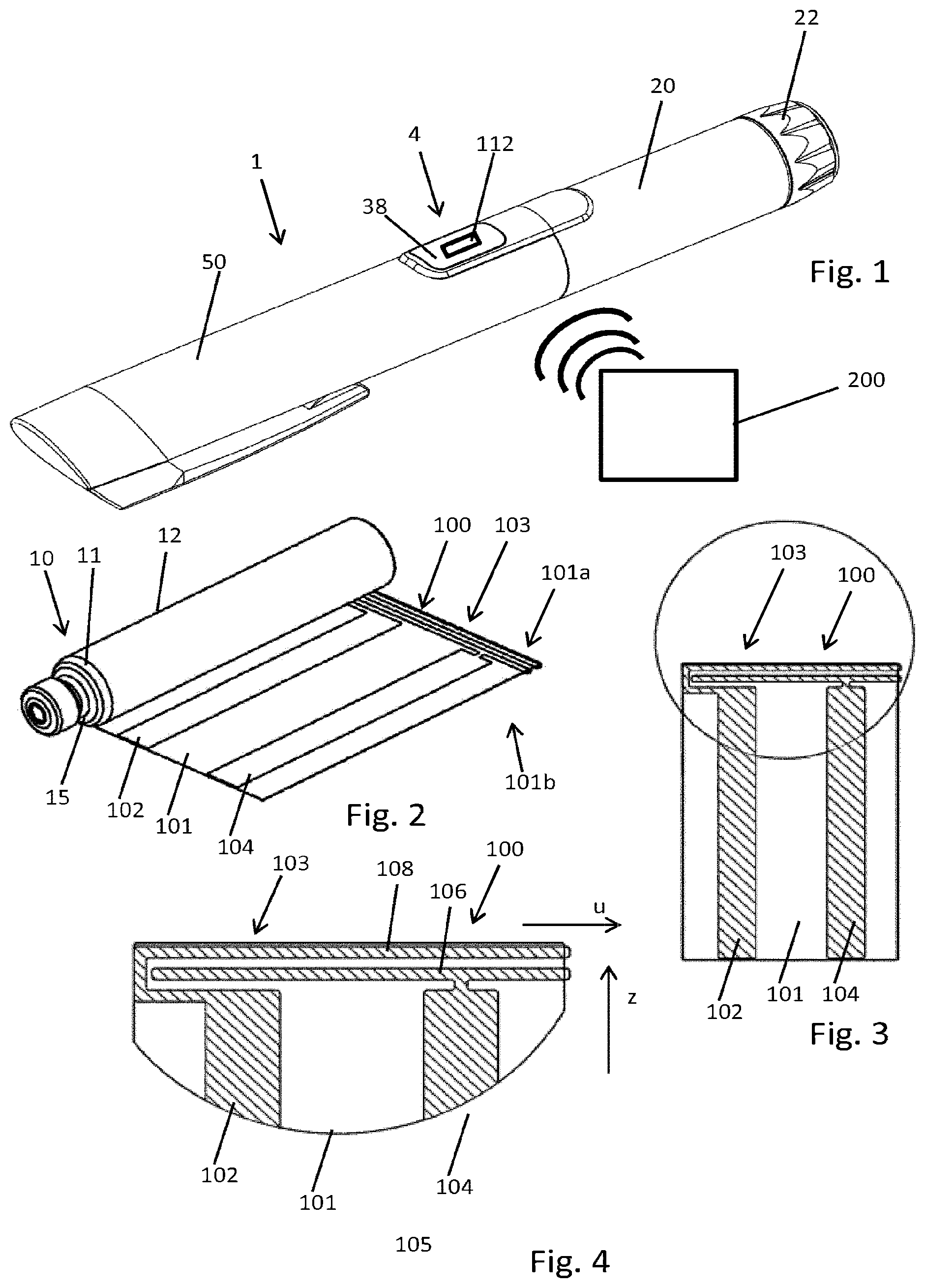 22
20
4
112
1
38
50
Fig. 1
200
12
100
103
10
11
101a
103
100
15
102
101
104
101b
Fig. 2
103
108
100
106
u
z
102
101
104
Fig. 3
102
101
104
105
Fig. 4