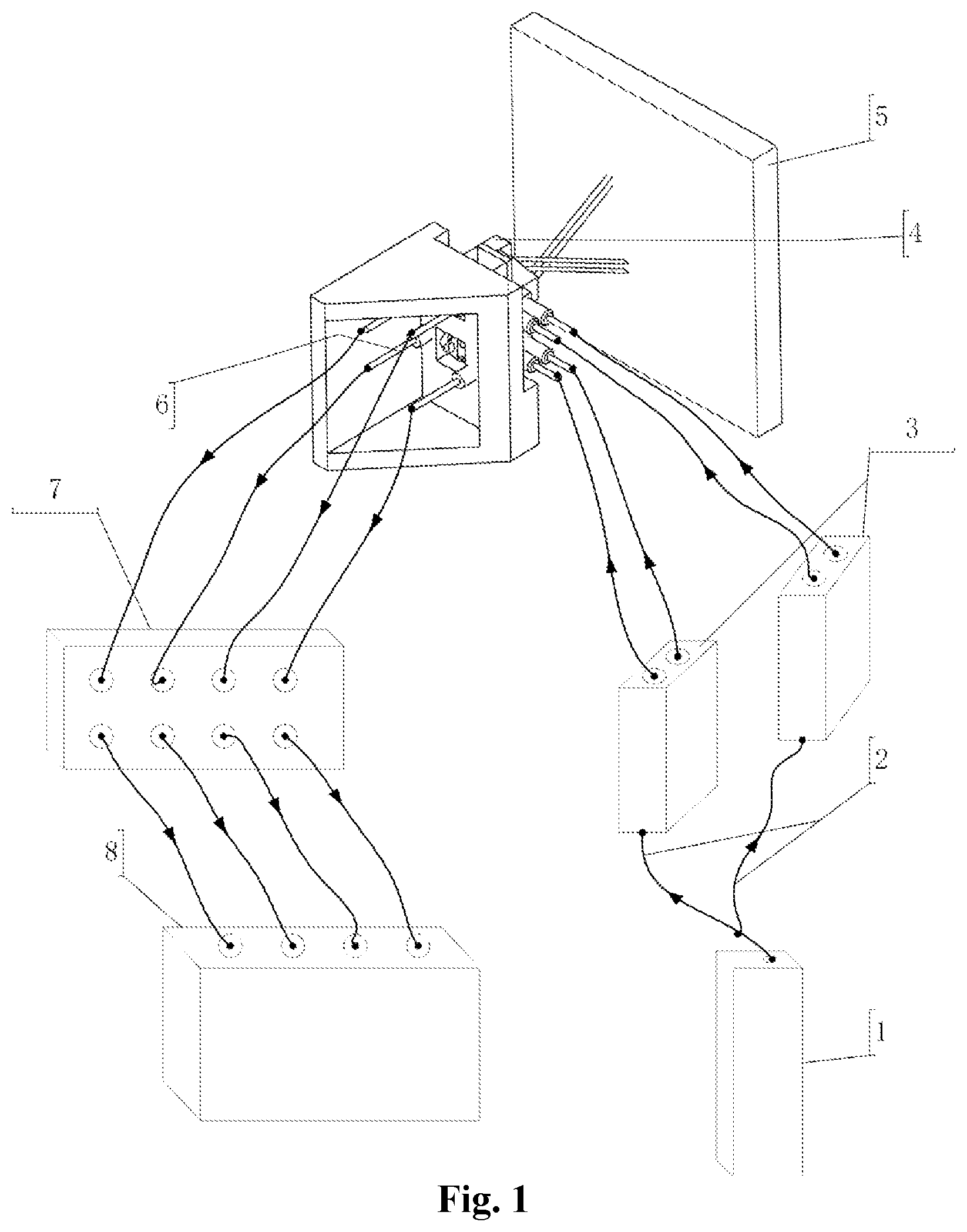 5

4

6

3

7

2

8

1

Fig. 1