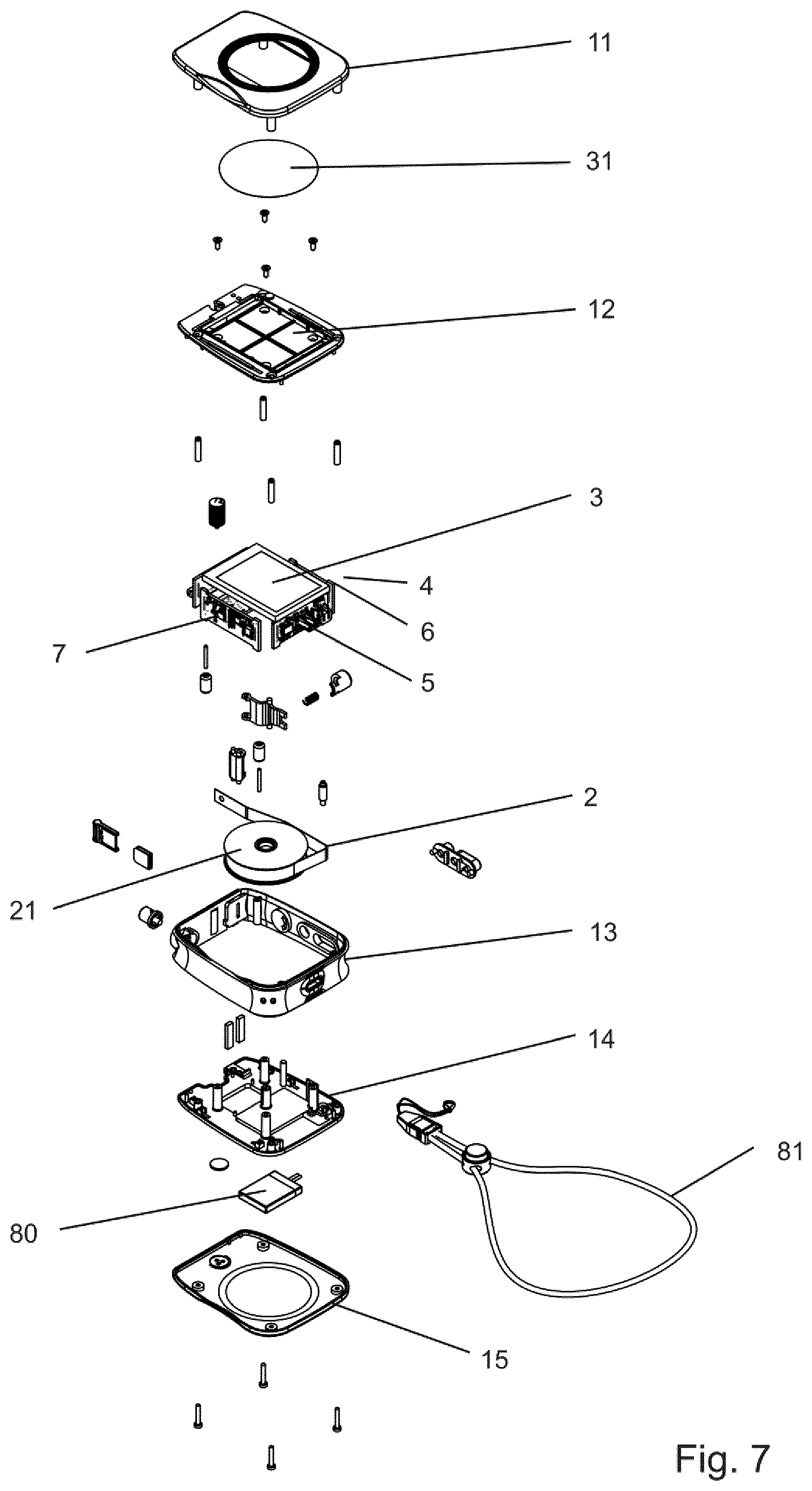 11

31

12

3

4

6

7

5

2

21

13

14

81

80

15

Fig. 7