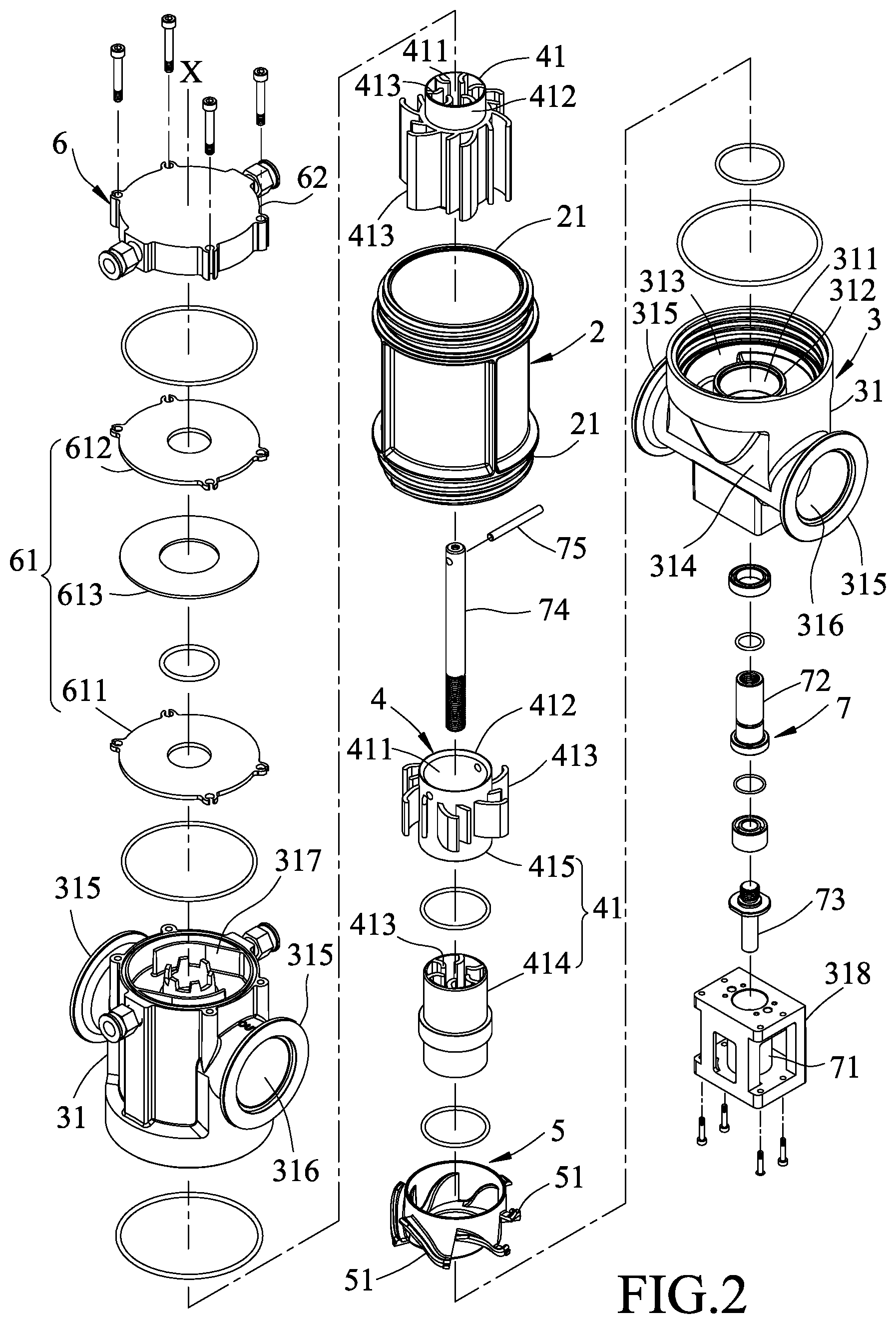 X
6
62
612
61
613
611
315
317
315
31
316
411
41
413
412
413
21
2
21
75
74
4
412
411
413
415
41
413
414
5
51
51
311
313
312
315
3
31
314
315
316
72
7
73
318
71
FIG.2