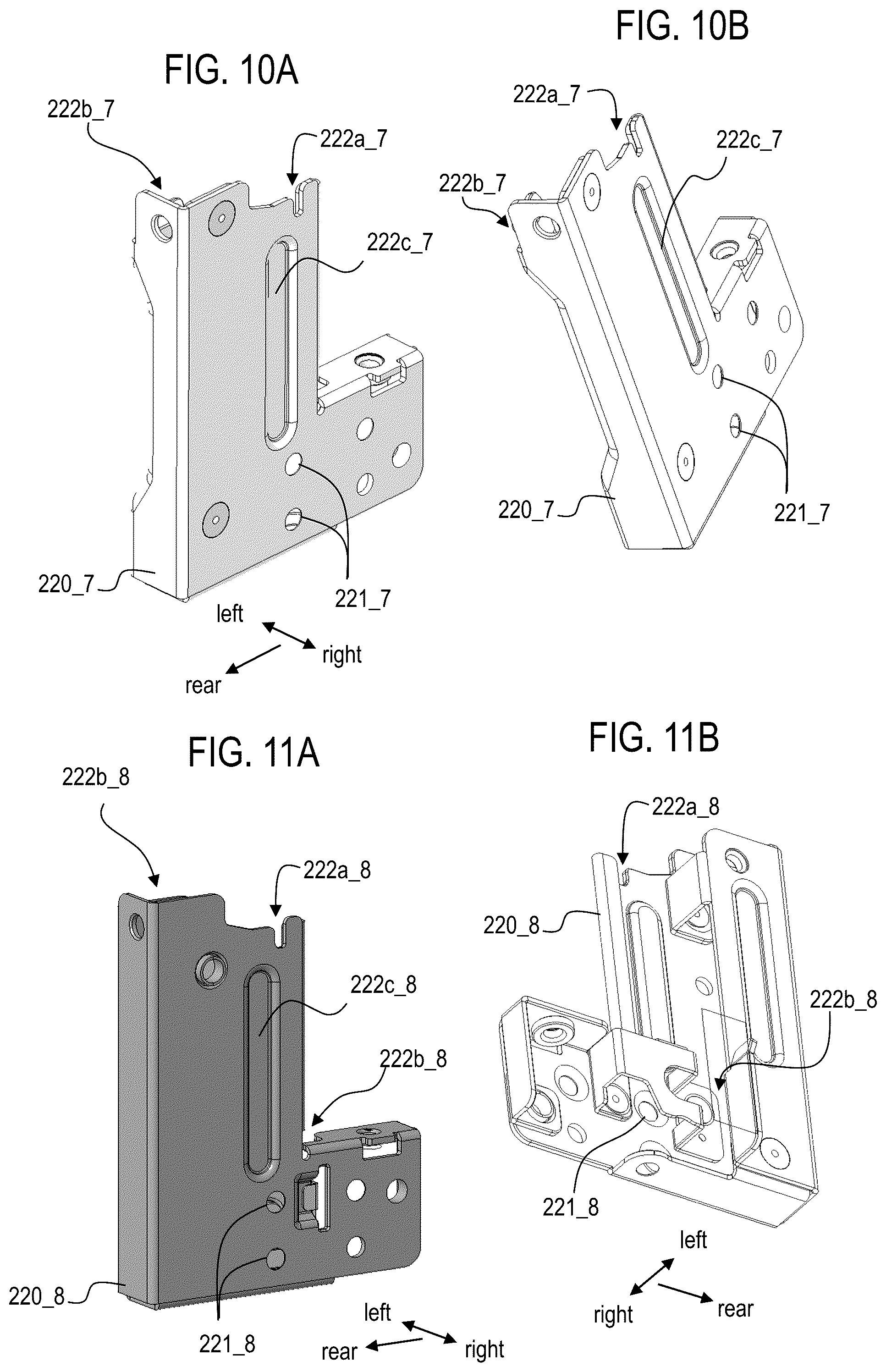 FIG. 10A

222b_7
222a_7
222c_7
220_7
221_7
left
right
rear

FIG. 10B

222a_7
222c_7
222b_7
220_7
221_7

FIG. 11A

222b_8
222a_8
222c_8
222b_8
220_8
221_8
left
rear
right

FIG. 11B

222a_8
220_8
222b_8
221_8
left
right
rear